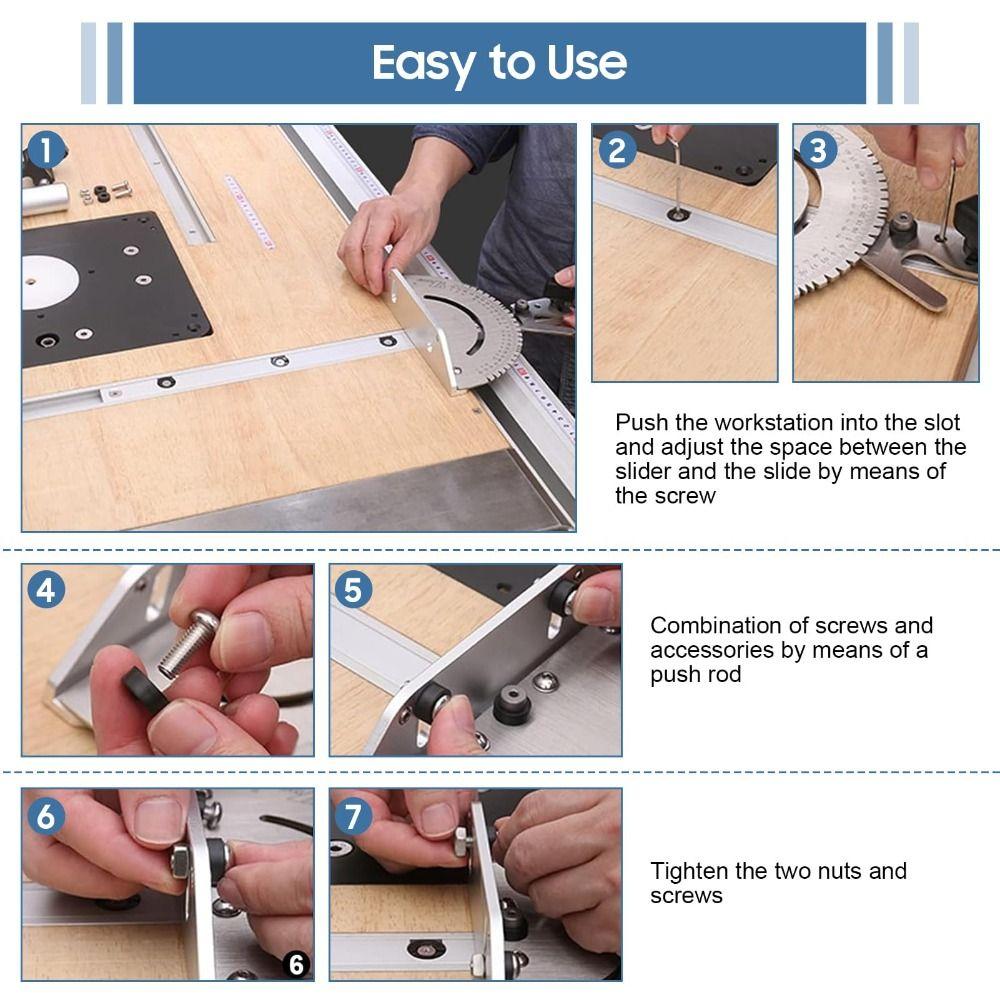 Easy to Use

1

2

3

Push the workstation into the slot and adjust the space between the slider and the slide by means of the screw

4

5

Combination of screws and accessories by means of a push rod

6

6

7

Tighten the two nuts and screws