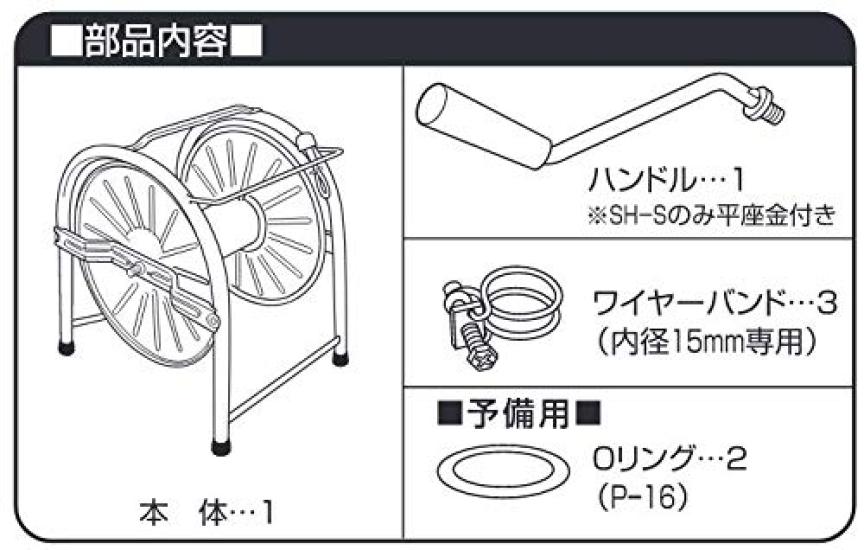 ■部品内容■

本　体…1

ハンドル…1
※SH-Sのみ平座金付き

ワイヤーバンド…3
(内径15mm専用)

■予備用■

Oリング…2
(P-16)