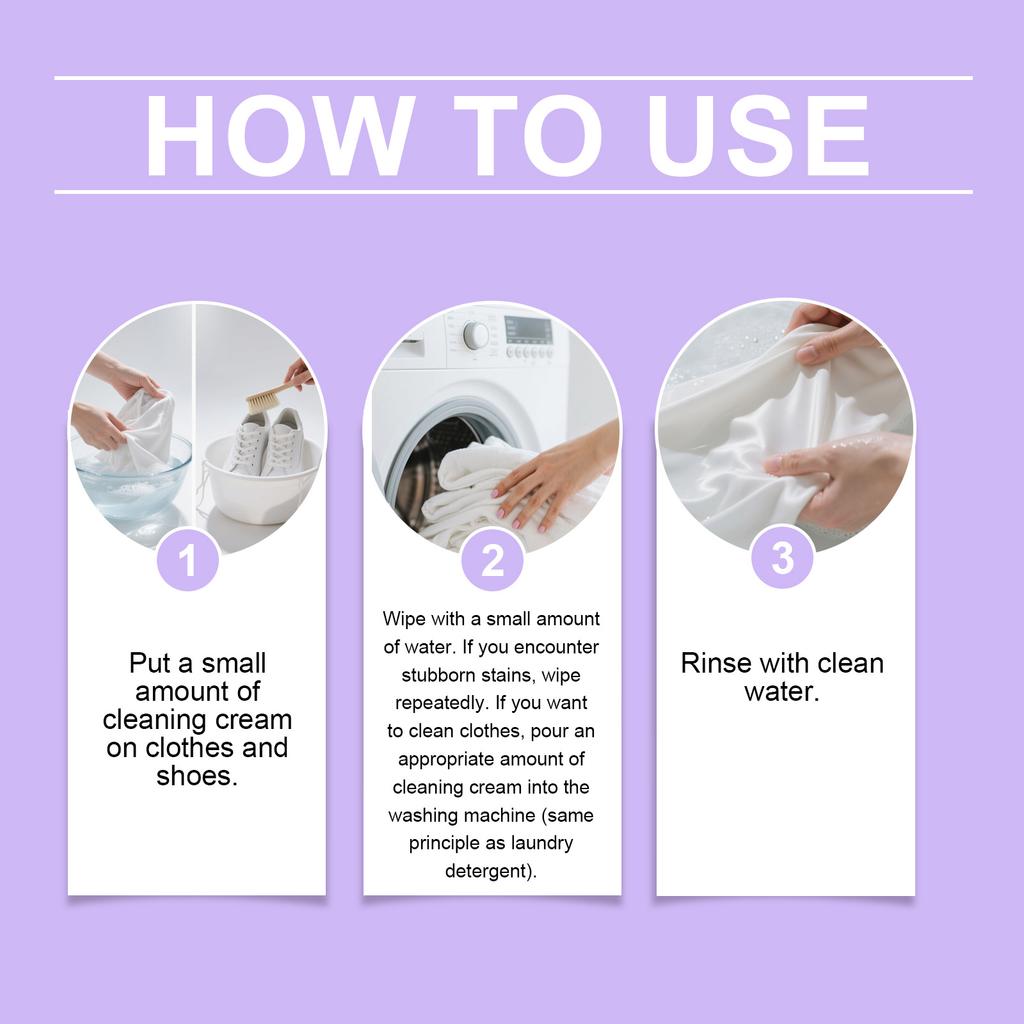 HOW TO USE

1

Put a small amount of cleaning cream on clothes and shoes.

2

Wipe with a small amount of water. If you encounter stubborn stains, wipe repeatedly. If you want to clean clothes, pour an appropriate amount of cleaning cream into the washing machine (same principle as laundry detergent).

3

Rinse with clean water.