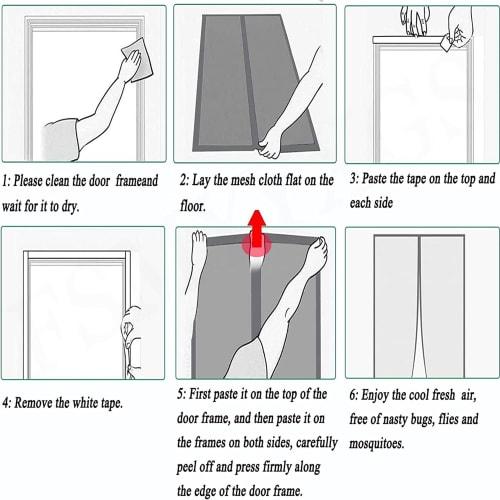 1: Please clean the door frameand wait for it to dry.

2: Lay the mesh cloth flat on the floor.

3: Paste the tape on the top and each side

4: Remove the white tape.

5: First paste it on the top of the door frame, and then paste it on the frames on both sides, carefully peel off and press firmly along the edge of the door frame.

6: Enjoy the cool fresh air, free of nasty bugs, flies and mosquitoes.