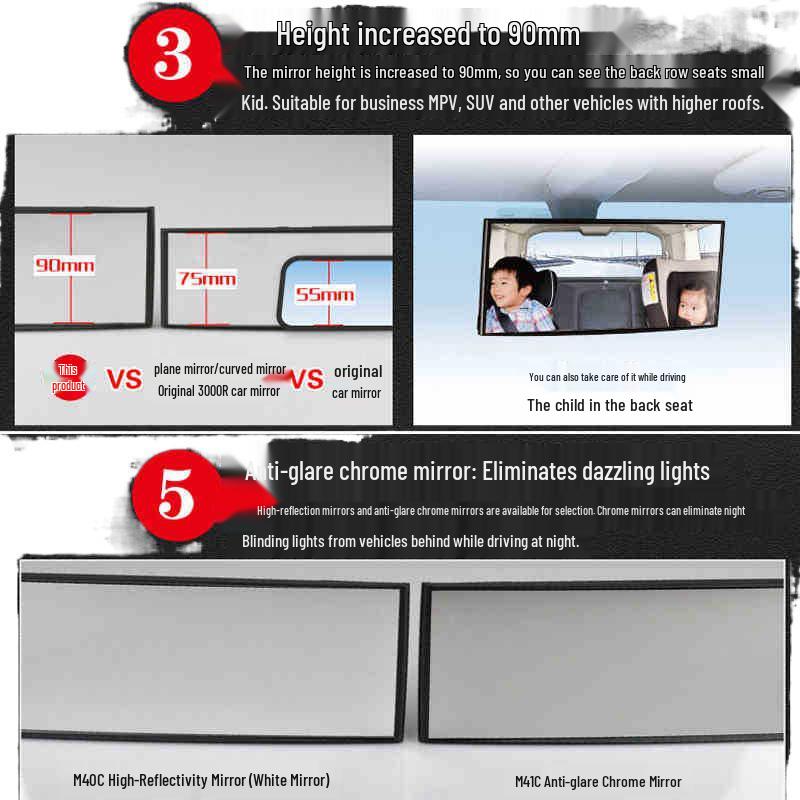 3

Height increased to 90mm

The mirror height is increased to 90mm, so you can see the back row seats small Kid. Suitable for business MPV, SUV and other vehicles with higher roofs.

90mm

75mm

55mm

This product VS plane mirror/curved mirror Original 3000R car mirror VS original car mirror

You can also take care of it while driving

The child in the back seat

5

Anti-glare chrome mirror: Eliminates dazzling lights

High-reflection mirrors and anti-glare chrome mirrors are available for selection. Chrome mirrors can eliminate night

Blinding lights from vehicles behind while driving at night.

M40C High-Reflectivity Mirror (White Mirror)

M41C Anti-glare Chrome Mirror