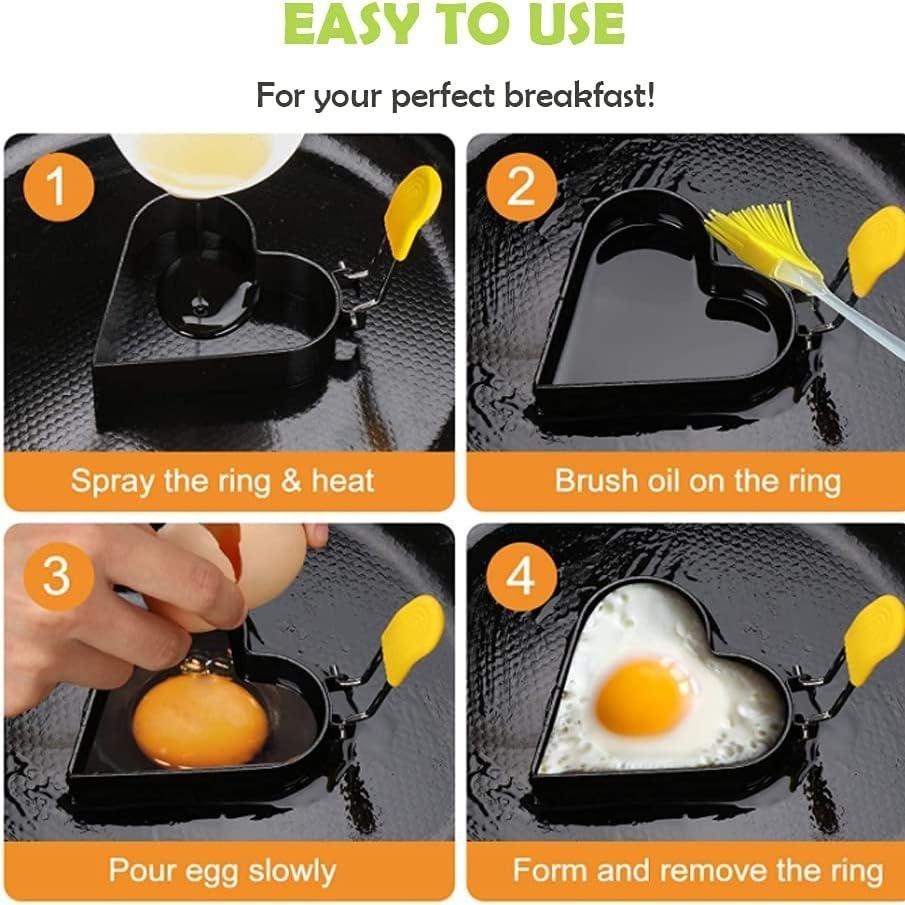 EASY TO USE

For your perfect breakfast!

1

Spray the ring & heat

2

Brush oil on the ring

3

Pour egg slowly

4

Form and remove the ring