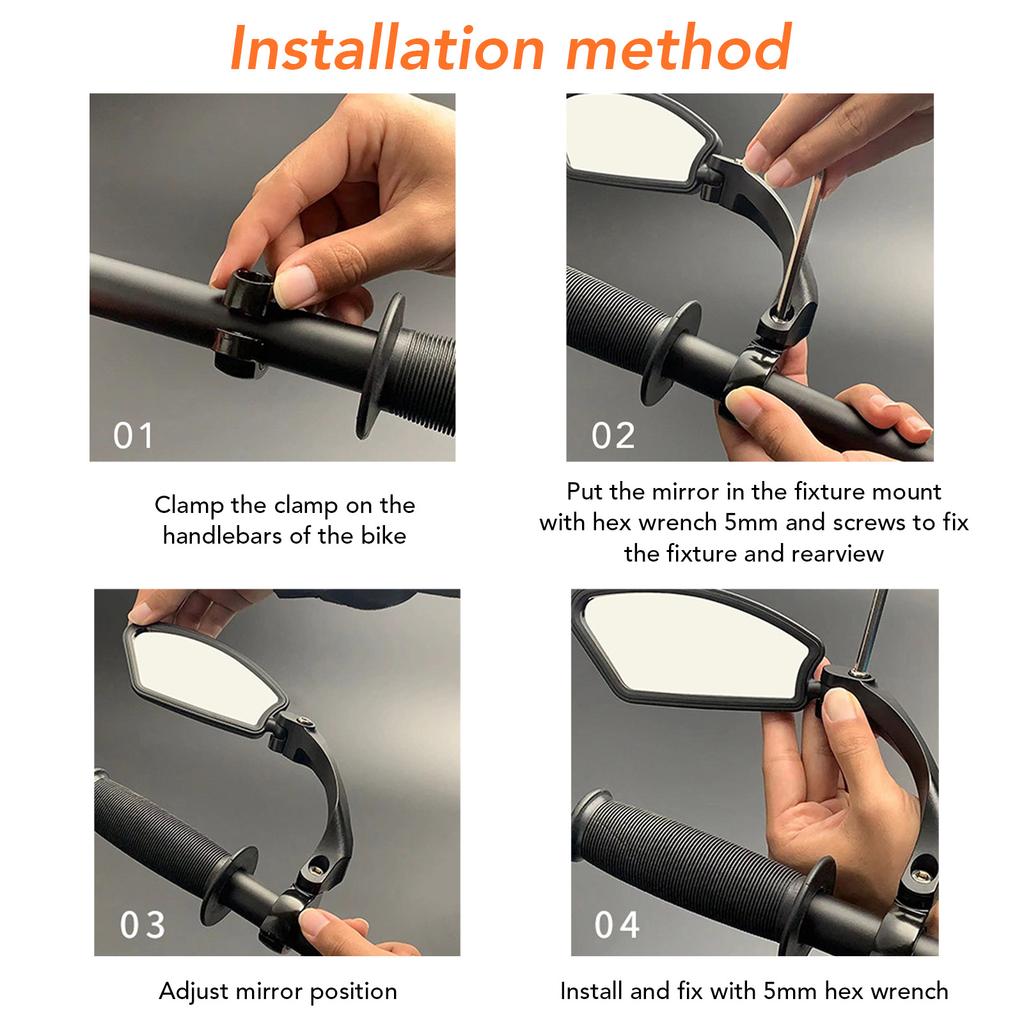 Installation method

01

Clamp the clamp on the handlebars of the bike

02

Put the mirror in the fixture mount with hex wrench 5mm and screws to fix the fixture and rearview

03

Adjust mirror position

04

Install and fix with 5mm hex wrench