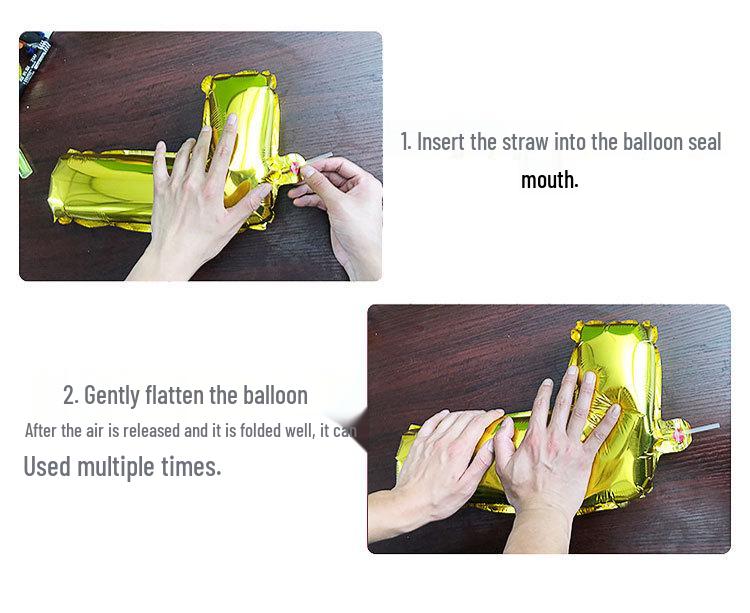 1. Insert the straw into the balloon seal mouth.

2. Gently flatten the balloon

After the air is released and it is folded well, it can

Used multiple times.