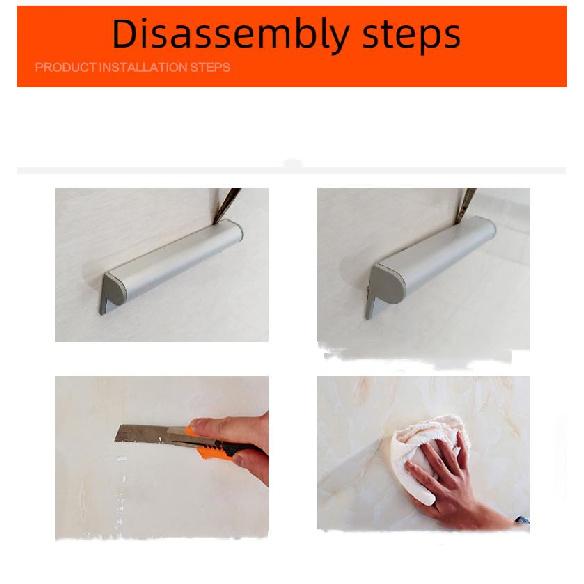 Disassembly steps
PRODUCT INSTALLATION STEPS