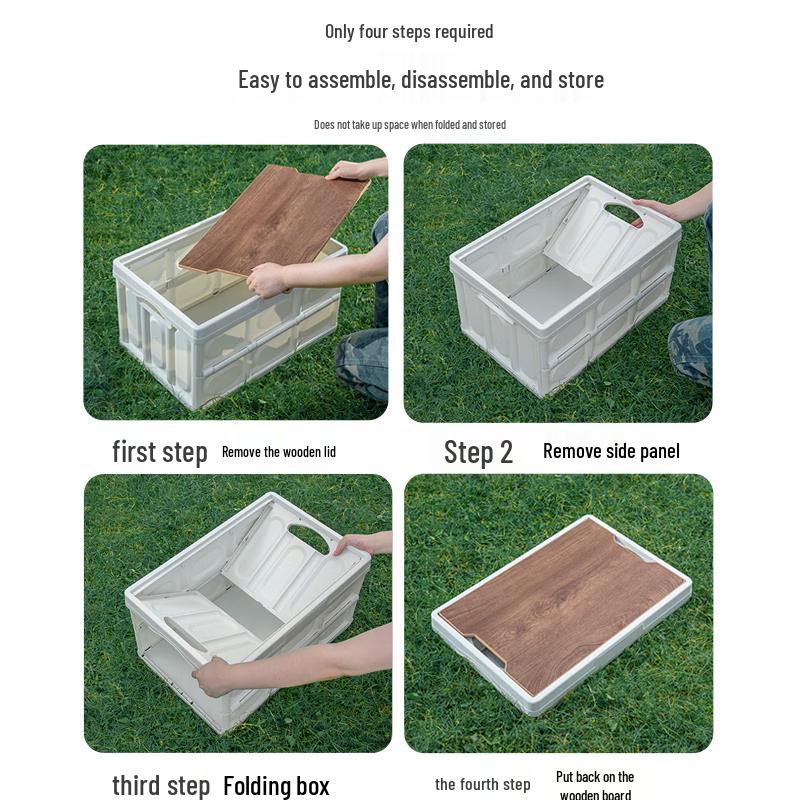 Only four steps required

Easy to assemble, disassemble, and store

Does not take up space when folded and stored

first step Remove the wooden lid

Step 2 Remove side panel

third step Folding box

the fourth step Put back on the wooden board