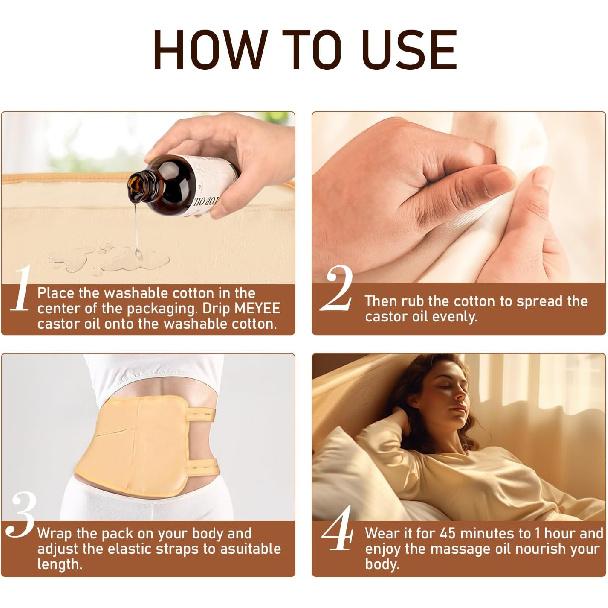 HOW TO USE

1 Place the washable cotton in the center of the packaging. Drip MEYEE castor oil onto the washable cotton.

2 Then rub the cotton to spread the castor oil evenly.

3 Wrap the pack on your body and adjust the elastic straps to asuitable length.

4 Wear it for 45 minutes to 1 hour and enjoy the massage oil nourish your body.