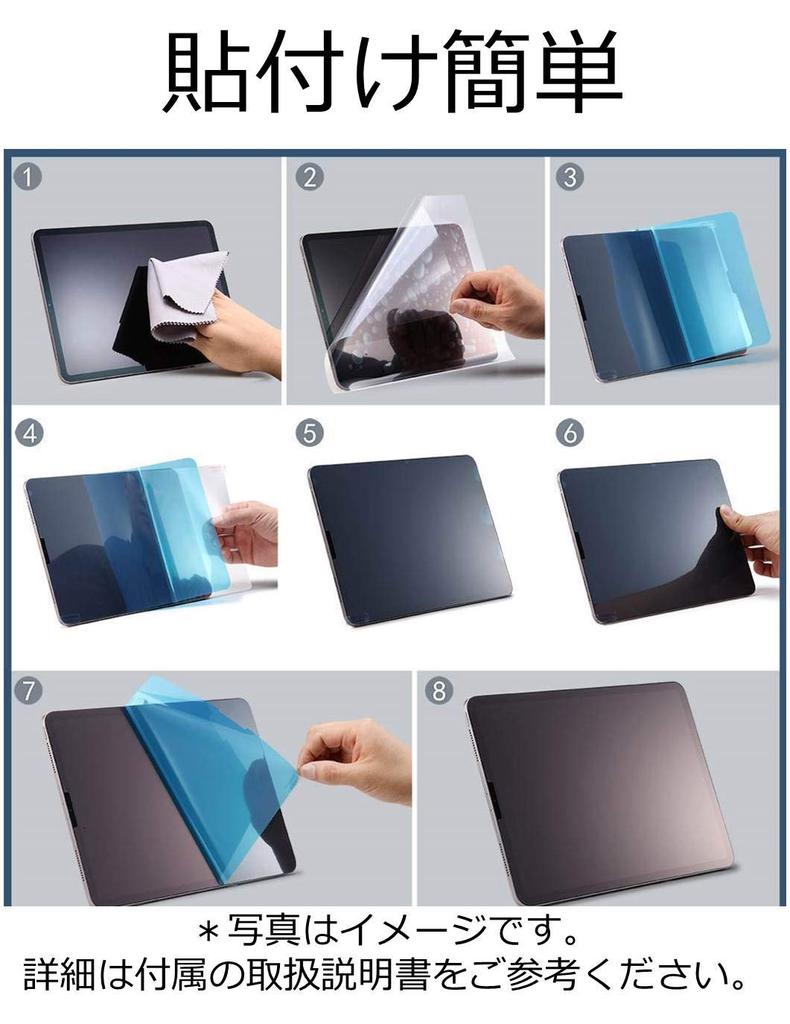 貼付け簡単

1

2

3

4

5

6

7

8

＊写真はイメージです。
詳細は付属の取扱説明書をご参考ください。