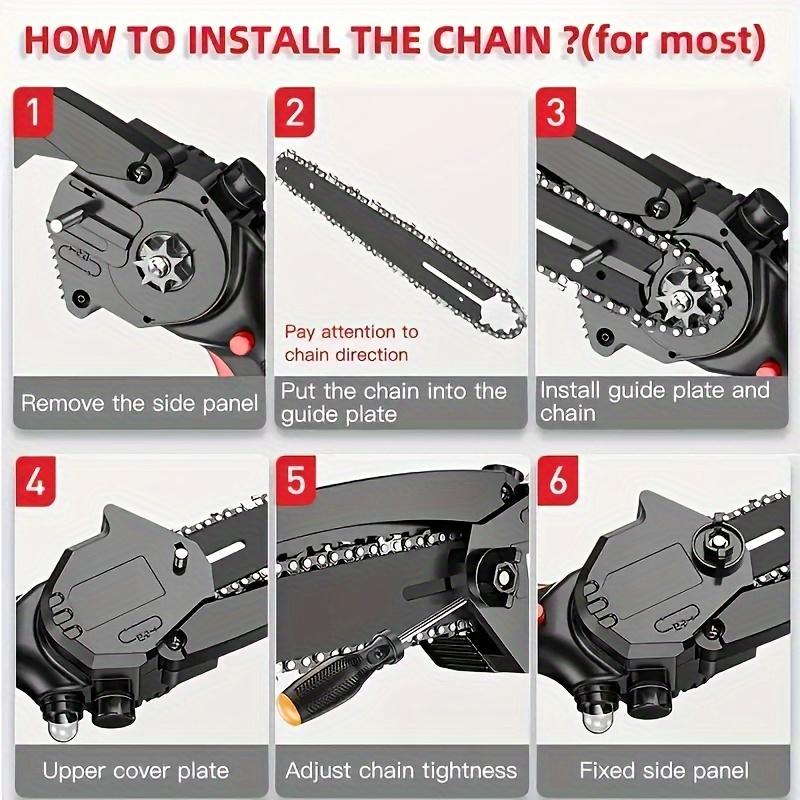 HOW TO INSTALL THE CHAIN ?(for most)

1
Remove the side panel

2
Pay attention to chain direction
Put the chain into the guide plate

3
Install guide plate and chain

4
Upper cover plate

5
Adjust chain tightness

6
Fixed side panel