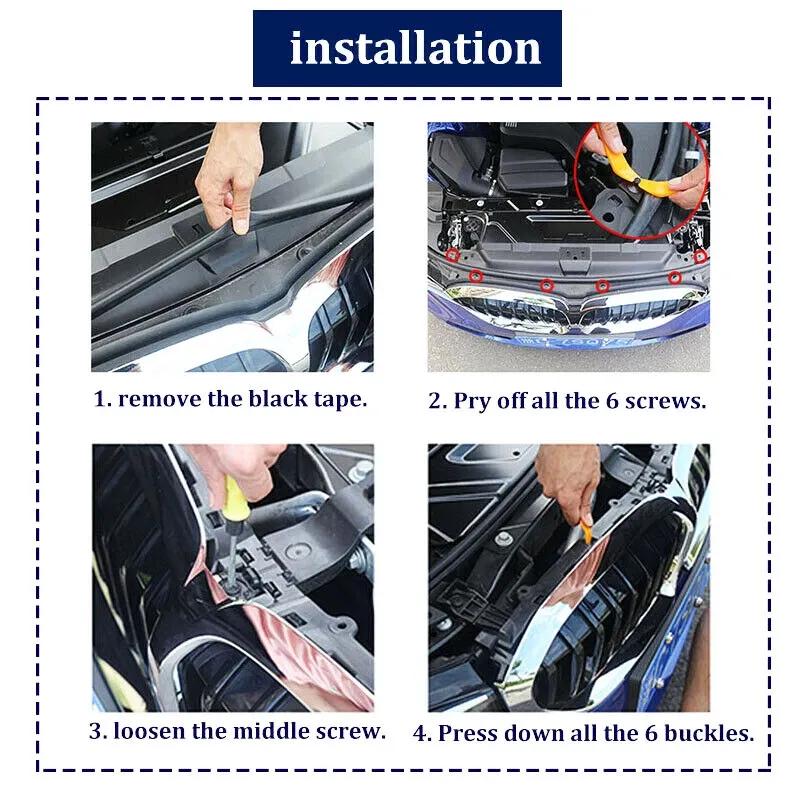 installation

1. remove the black tape.

2. Pry off all the 6 screws.

3. loosen the middle screw.

4. Press down all the 6 buckles.