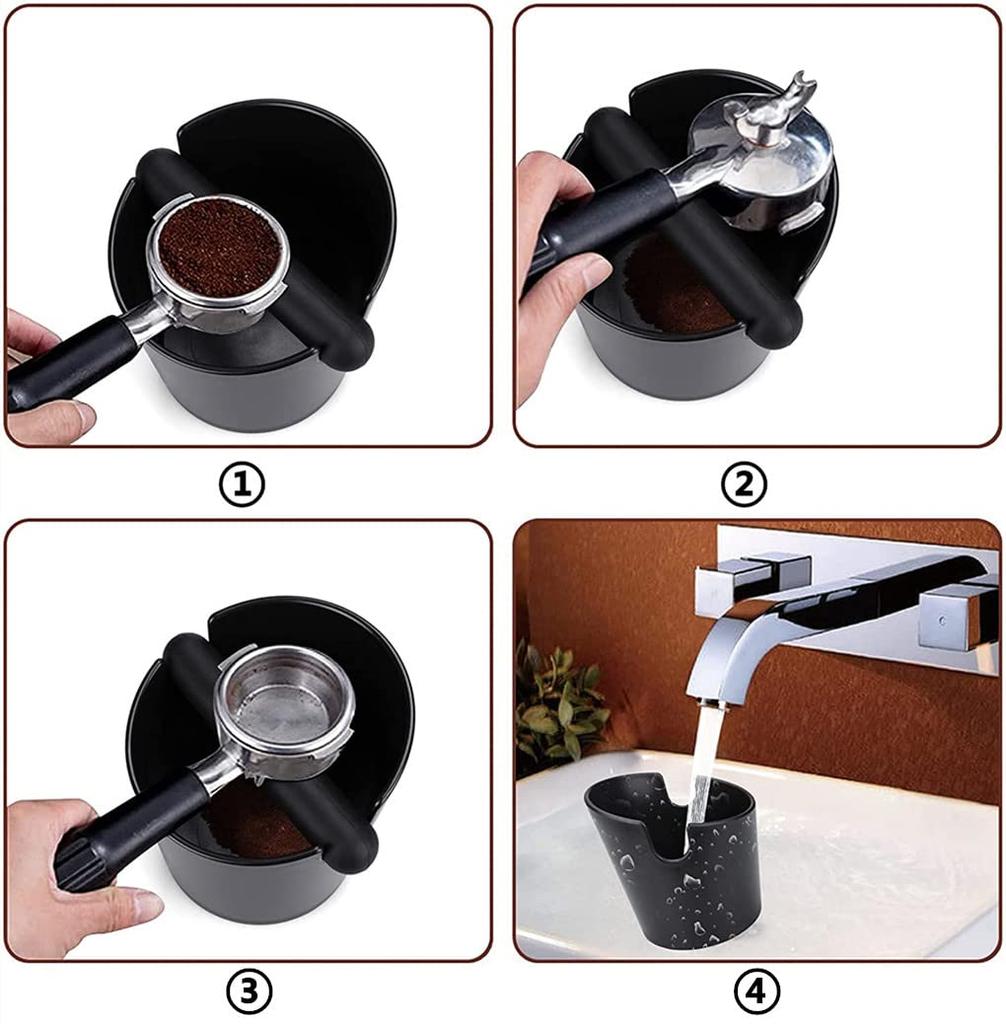 ①

②

③

④