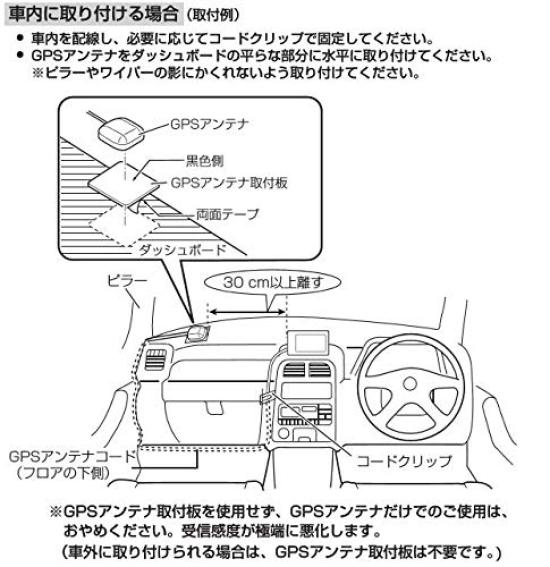 車内に取り付ける場合（取付例）

● 車内を配線し、必要に応じてコードクリップで固定してください。
● GPSアンテナをダッシュボードの平らな部分に水平に取り付けてください。
※ピラーやワイパーの影にかくれないよう取り付けてください。

GPSアンテナ
黒色側
GPSアンテナ取付板
両面テープ
ダッシュボード

ピラー
30 cm以上離す

GPSアンテナコード
（フロアの下側）
コードクリップ

※GPSアンテナ取付板を使用せず、GPSアンテナだけでのご使用は、おやめください。受信感度が極端に悪化します。
（車外に取り付けられる場合は、GPSアンテナ取付板は不要です。）