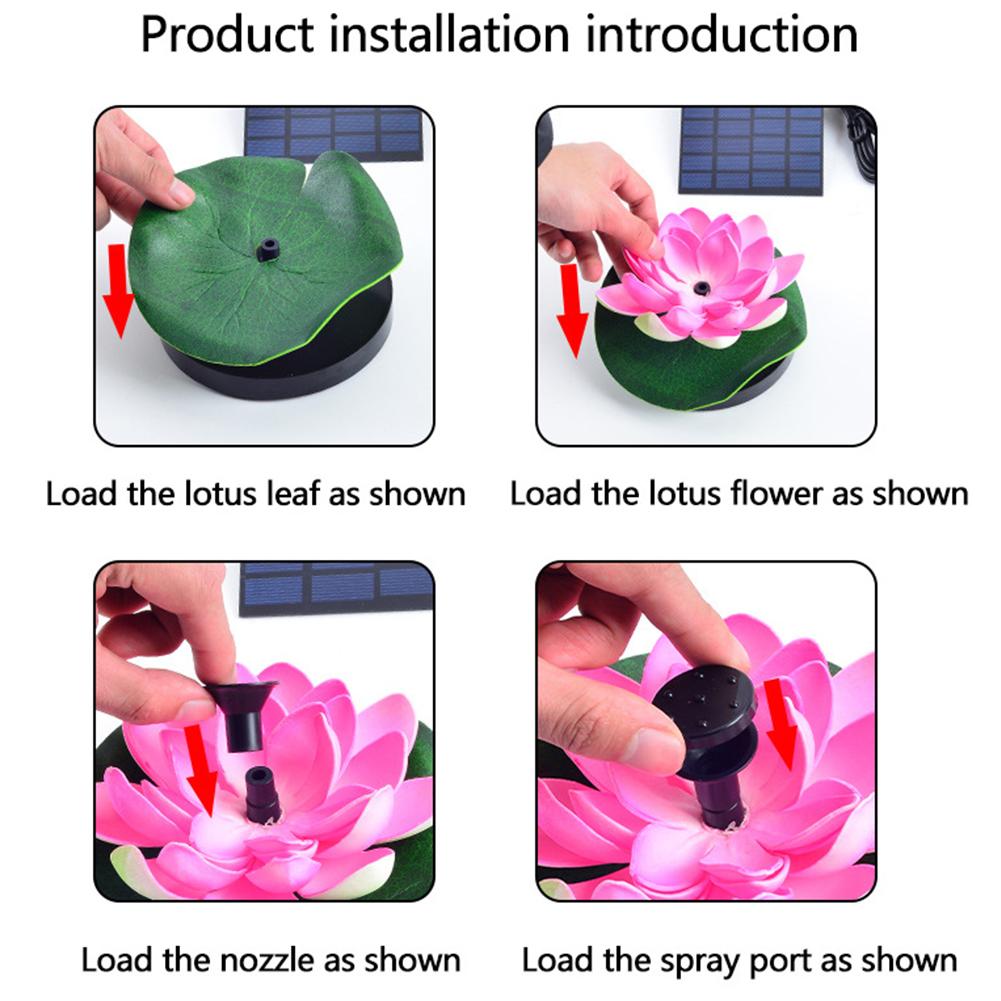 Product installation introduction

Load the lotus leaf as shown

Load the lotus flower as shown

Load the nozzle as shown

Load the spray port as shown