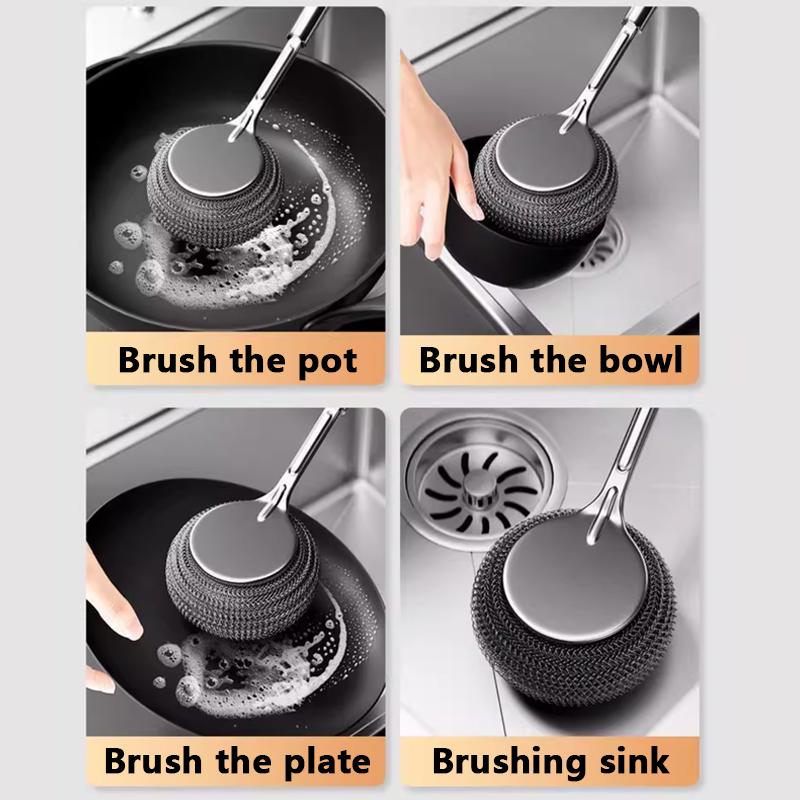 Brush the pot

Brush the bowl

Brush the plate

Brushing sink