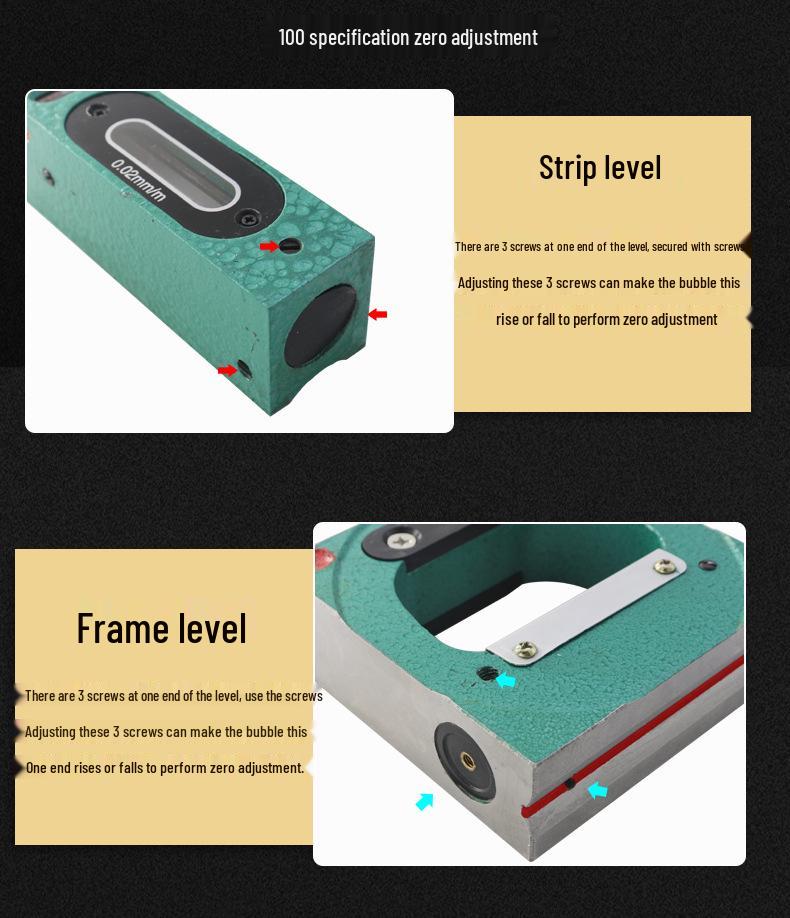 100 specification zero adjustment

0.02mm/m

Strip level

There are 3 screws at one end of the level, secured with screw

Adjusting these 3 screws can make the bubble this

rise or fall to perform zero adjustment

Frame level

There are 3 screws at one end of the level, use the screws

Adjusting these 3 screws can make the bubble this

One end rises or falls to perform zero adjustment.