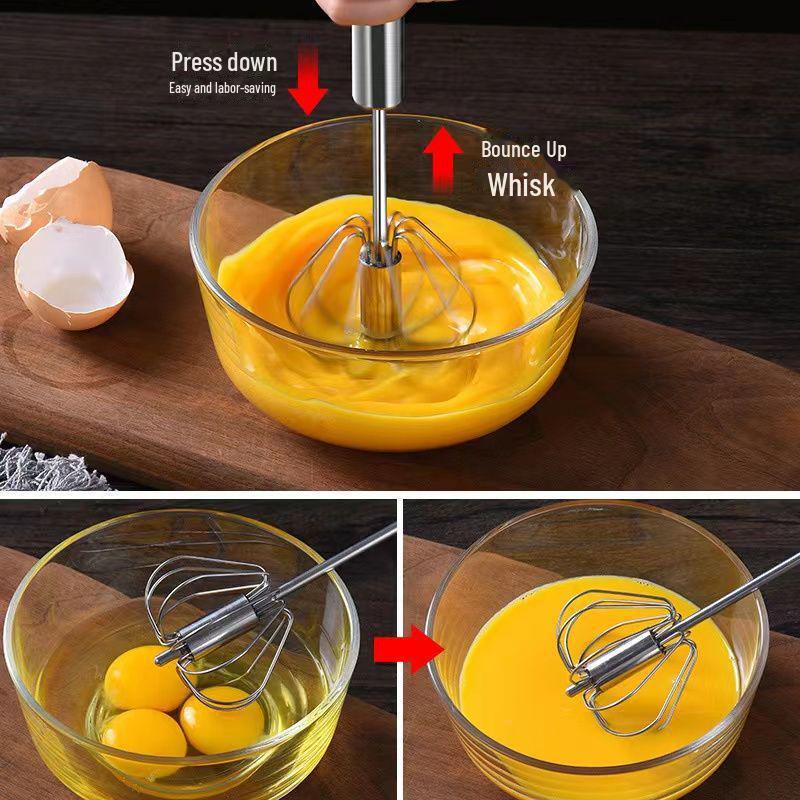 Press down
Easy and labor-saving

Bounce Up
Whisk