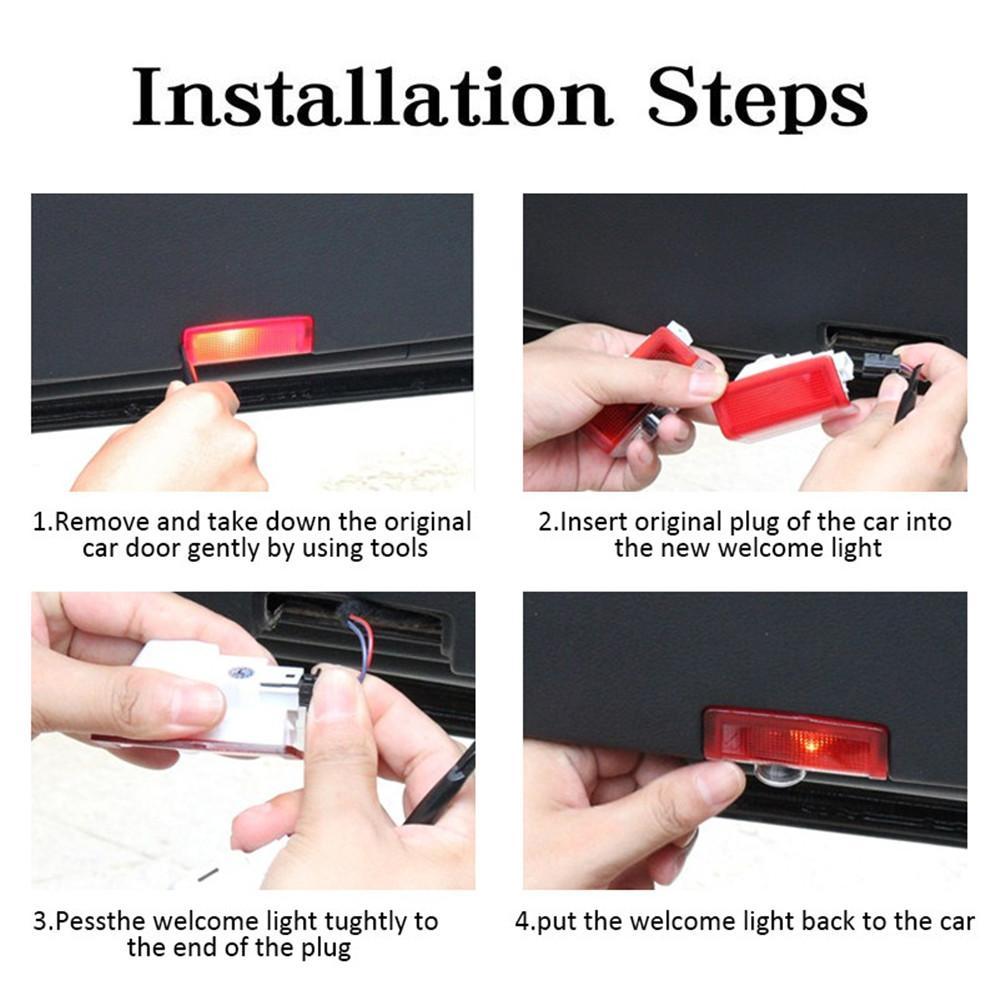 Installation Steps

1.Remove and take down the original car door gently by using tools

2.Insert original plug of the car into the new welcome light

3.Pessthe welcome light tughtly to the end of the plug

4.put the welcome light back to the car