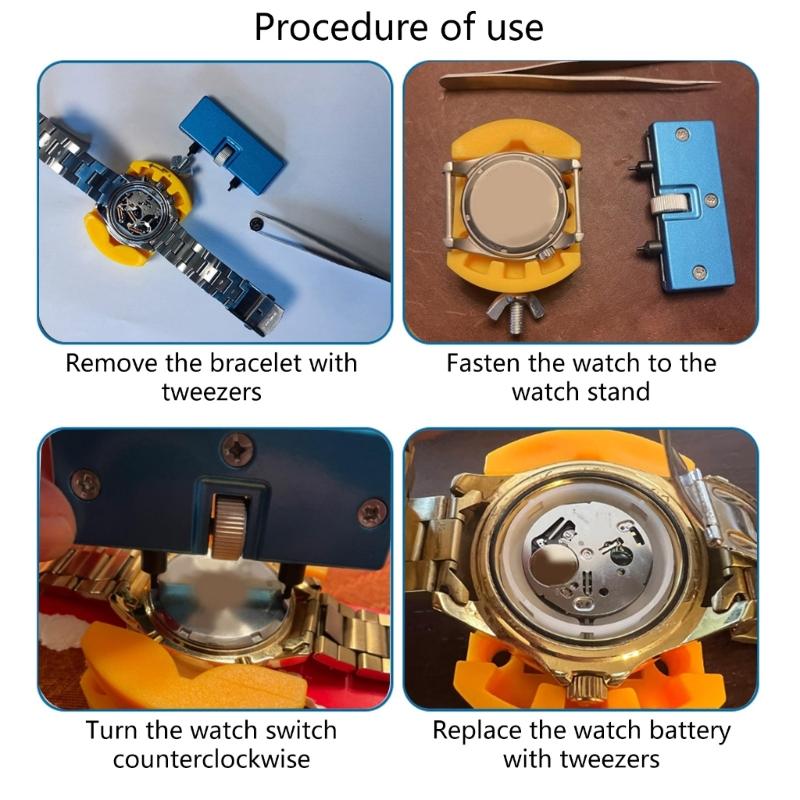 Procedure of use

Remove the bracelet with tweezers

Fasten the watch to the watch stand

Turn the watch switch counterclockwise

Replace the watch battery with tweezers