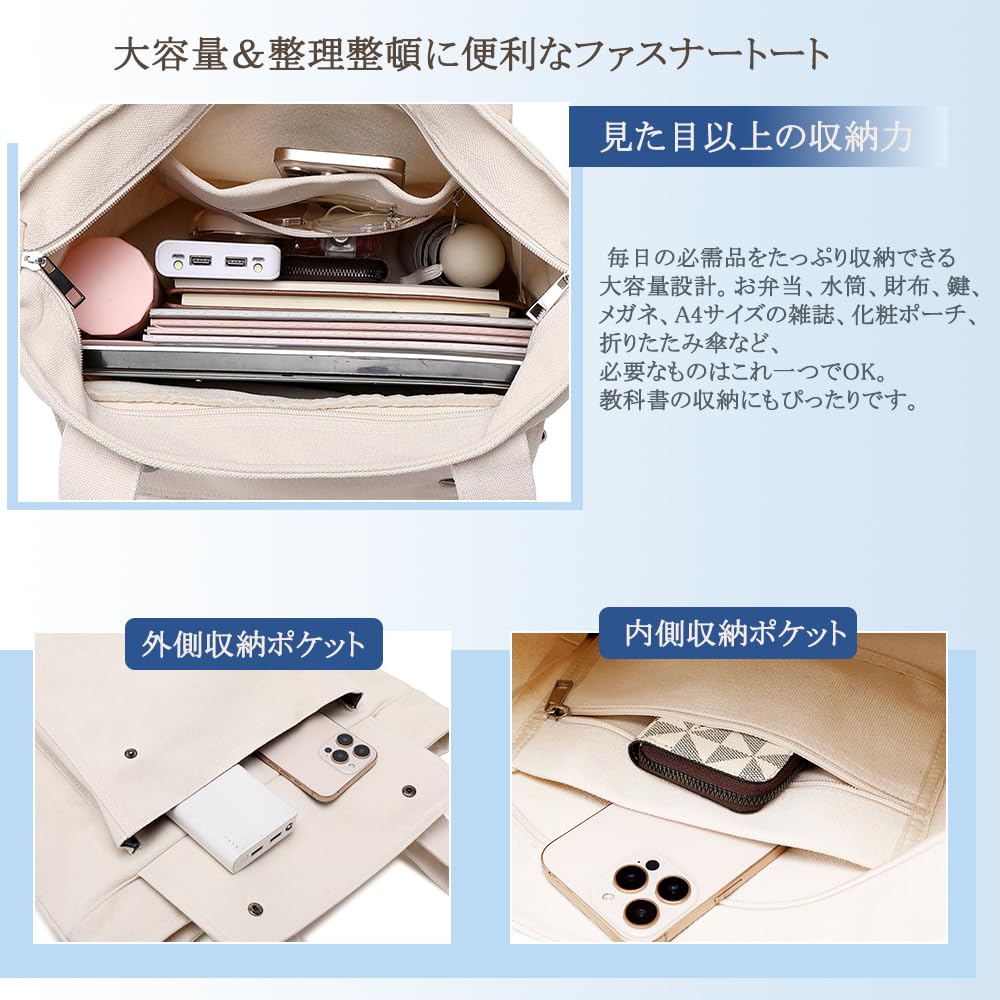 大容量＆整理整頓に便利なファスナートート

見た目以上の収納力

毎日の必需品をたっぷり収納できる大容量設計。お弁当、水筒、財布、鍵、メガネ、A4サイズの雑誌、化粧ポーチ、折りたたみ傘など、必要なものはこれ一つでOK。教科書の収納にもぴったりです。

外側収納ポケット

内側収納ポケット