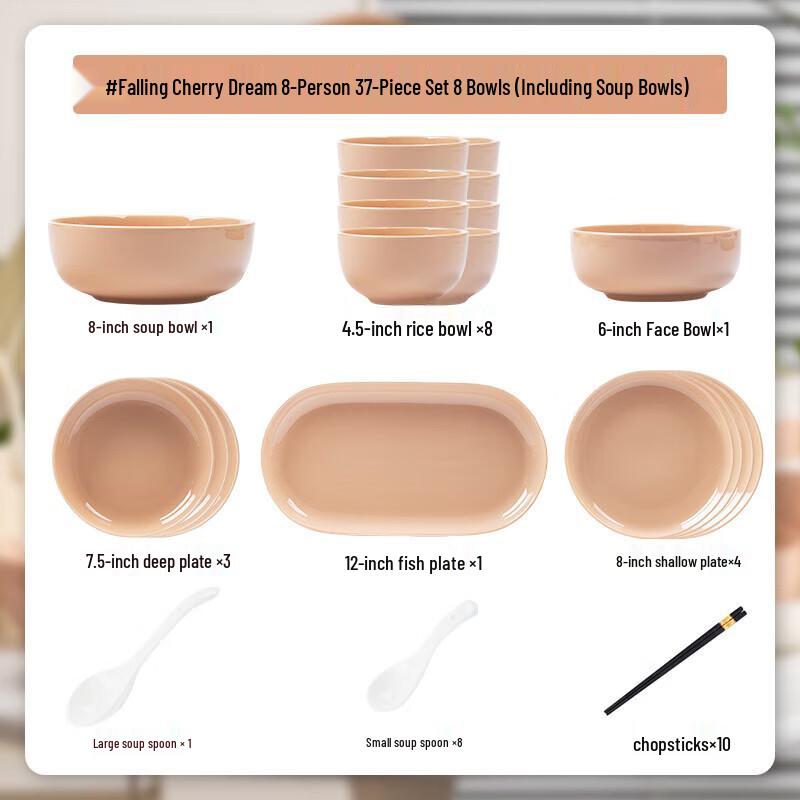 #Falling Cherry Dream 8-Person 37-Piece Set 8 Bowls (Including Soup Bowls)

8-inch soup bowl ×1

4.5-inch rice bowl ×8

6-inch Face Bowl×1

7.5-inch deep plate ×3

12-inch fish plate ×1

8-inch shallow plate×4

Large soup spoon × 1

Small soup spoon ×8

chopsticks×10