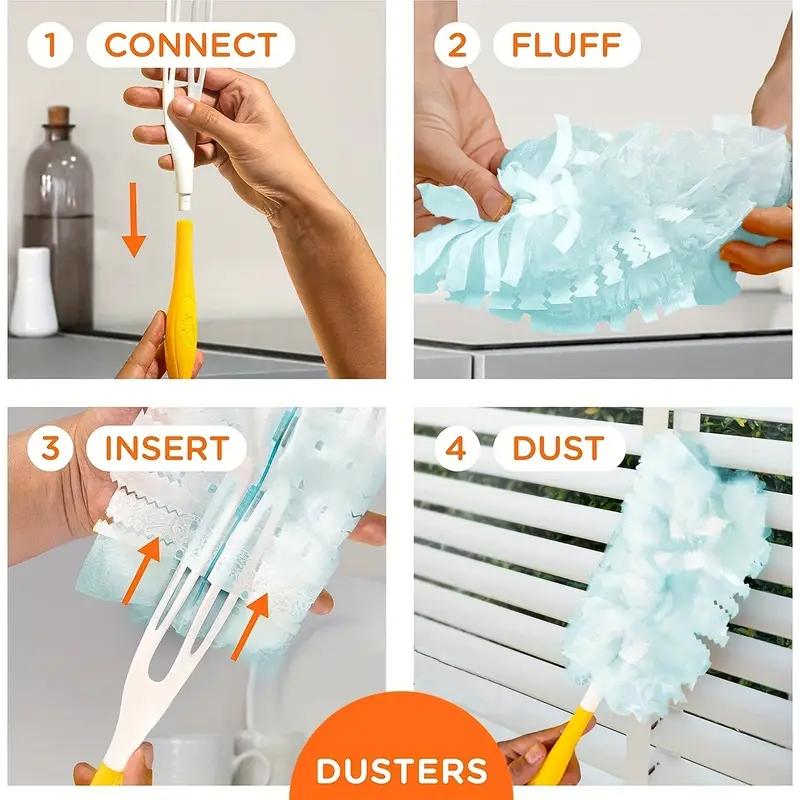 1 CONNECT

2 FLUFF

3 INSERT

4 DUST

DUSTERS