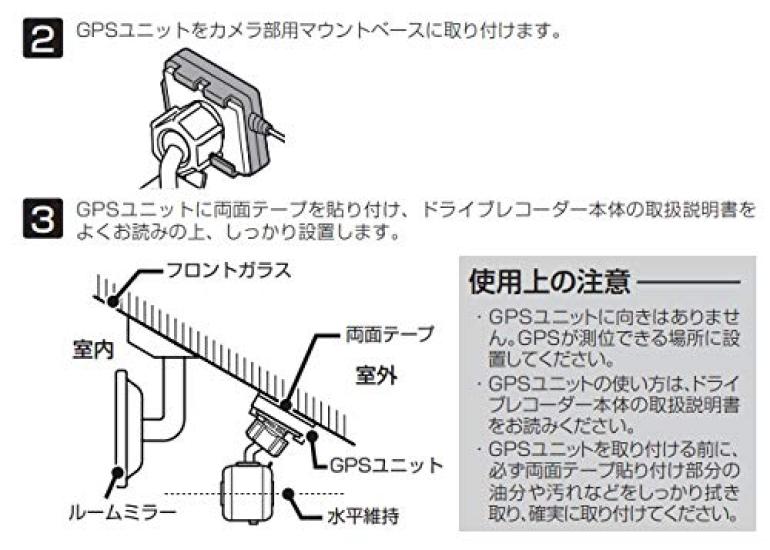 2 GPSユニットをカメラ部用マウントベースに取り付けます。

3 GPSユニットに両面テープを貼り付け、ドライブレコーダー本体の取扱説明書をよくお読みの上、しっかり設置します。

フロントガラス

室内

両面テープ

室外

GPSユニット

ルームミラー

水平維持

使用上の注意

・GPSユニットに向きはありません。GPSが測位できる場所に設置してください。

・GPSユニットの使い方は、ドライブレコーダー本体の取扱説明書をお読みください。

・GPSユニットを取り付ける前に、必ず両面テープ貼り付け部分の油分や汚れなどをしっかり拭き取り、確実に取り付けてください。