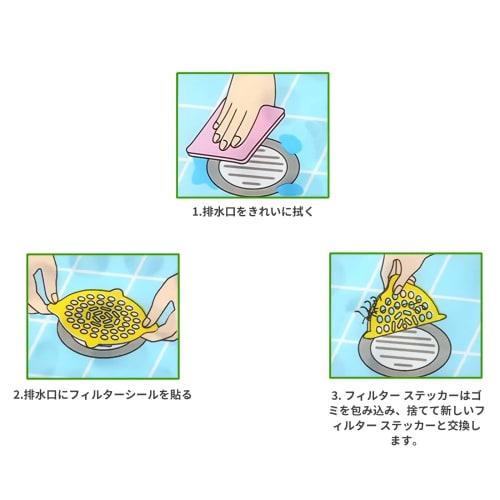 1.排水口をきれいに拭く

2.排水口にフィルターシールを貼る

3. フィルター ステッカーはゴミを包み込み、捨てて新しいフィルター ステッカーと交換します。