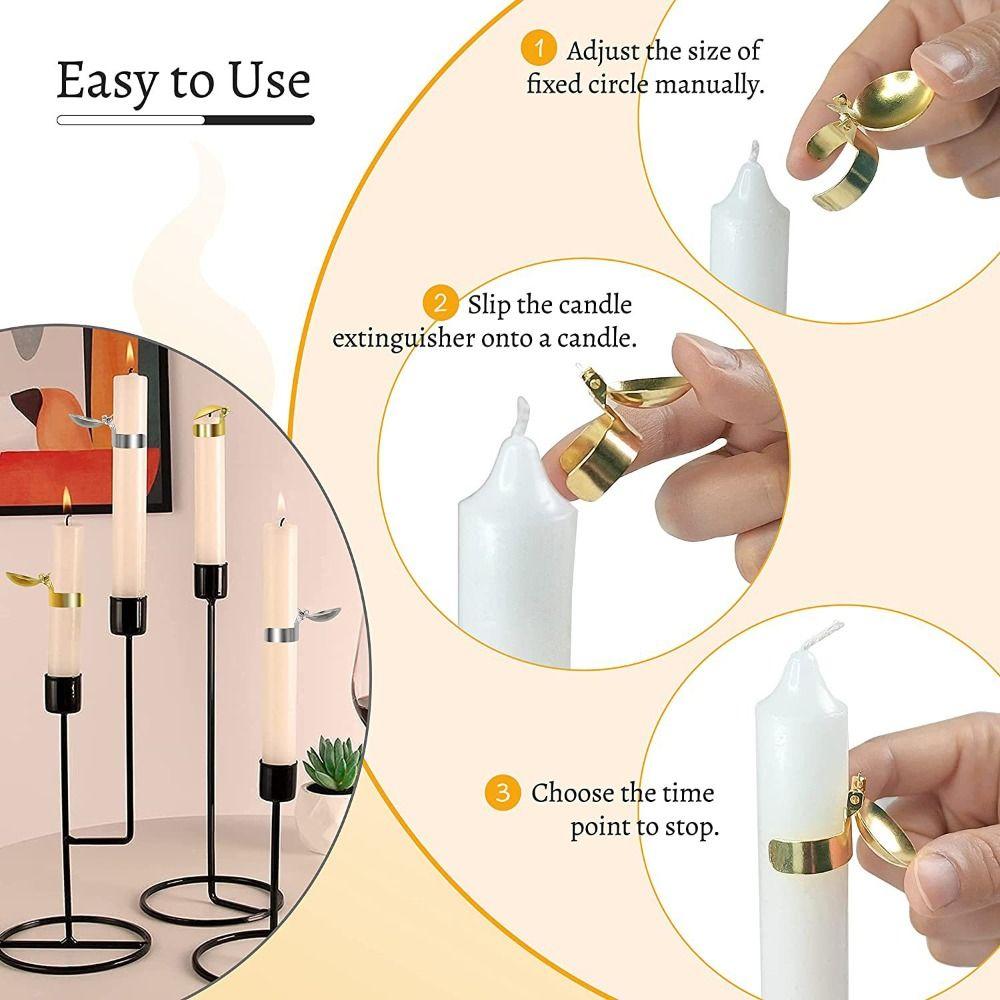 Easy to Use

1 Adjust the size of fixed circle manually.

2 Slip the candle extinguisher onto a candle.

3 Choose the time point to stop.