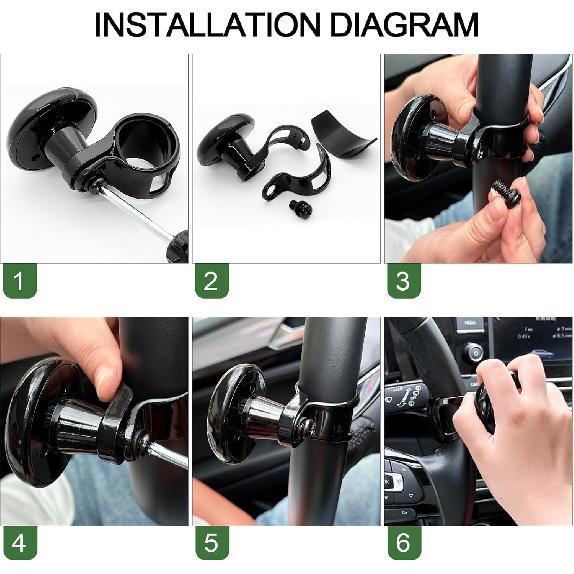 INSTALLATION DIAGRAM

1

2

3

4

5

6