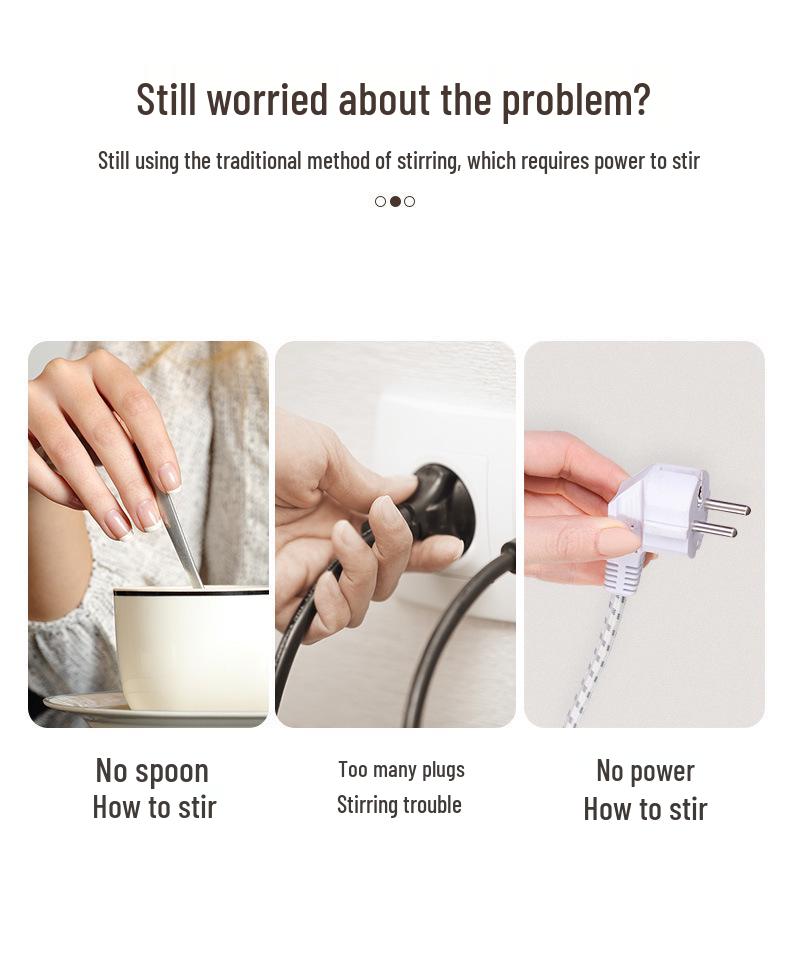 Still worried about the problem?

Still using the traditional method of stirring, which requires power to stir

No spoon
How to stir

Too many plugs
Stirring trouble

No power
How to stir