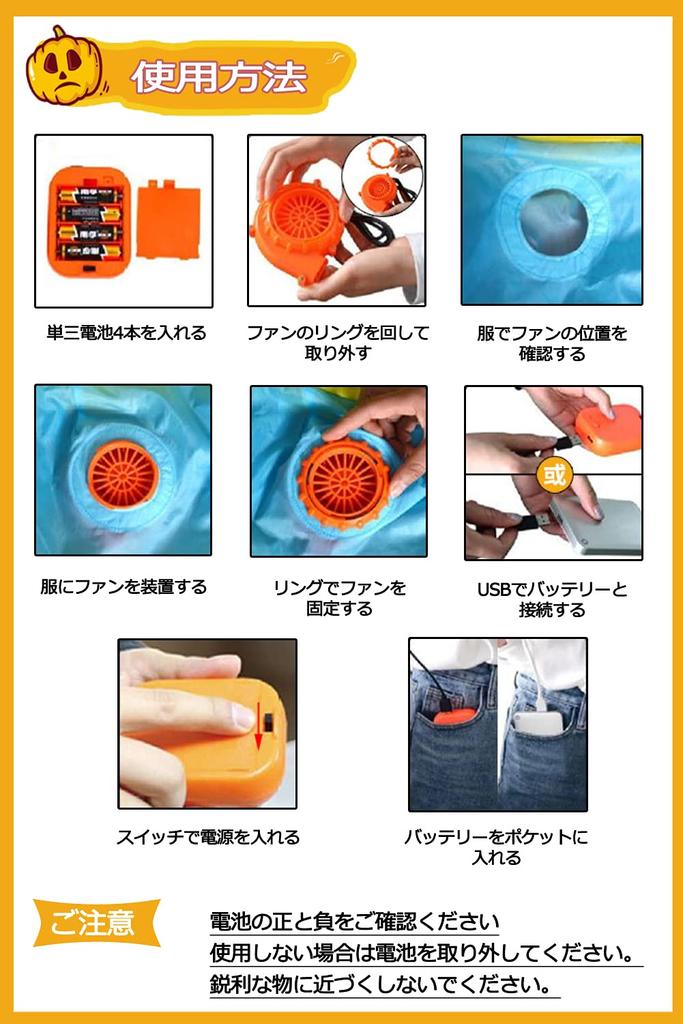 使用方法

単三電池4本を入れる

ファンのリングを回して取り外す

服でファンの位置を確認する

服にファンを装置する

リングでファンを固定する

或

USBでバッテリーと接続する

スイッチで電源を入れる

バッテリーをポケットに入れる

ご注意

電池の正と負をご確認ください
使用しない場合は電池を取り外してください。
鋭利な物に近づくしないでください。