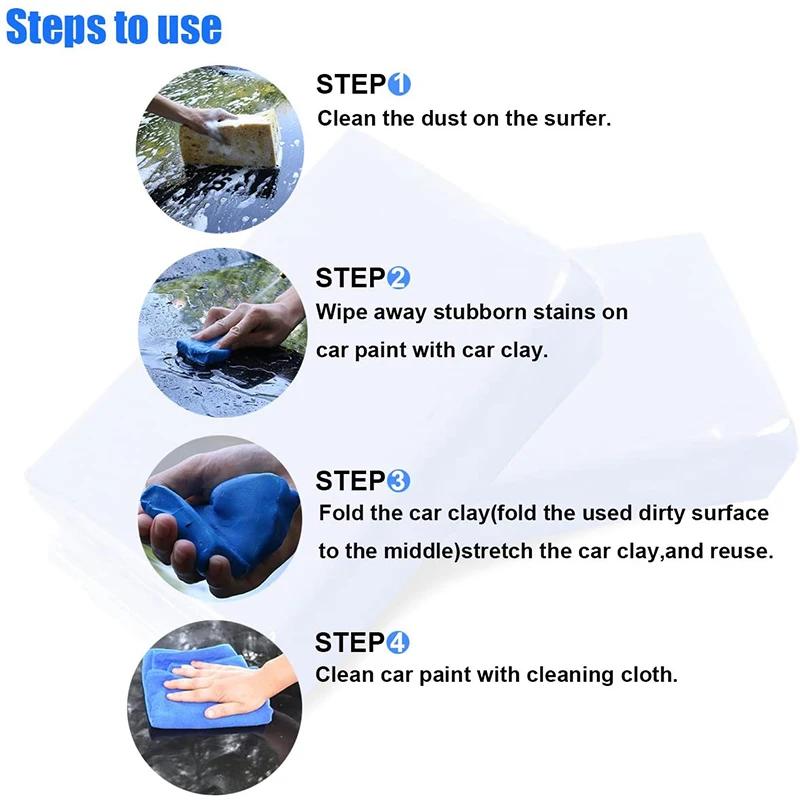 Steps to use

STEP1
Clean the dust on the surfer.

STEP2
Wipe away stubborn stains on car paint with car clay.

STEP3
Fold the car clay(fold the used dirty surface to the middle)stretch the car clay,and reuse.

STEP4
Clean car paint with cleaning cloth.