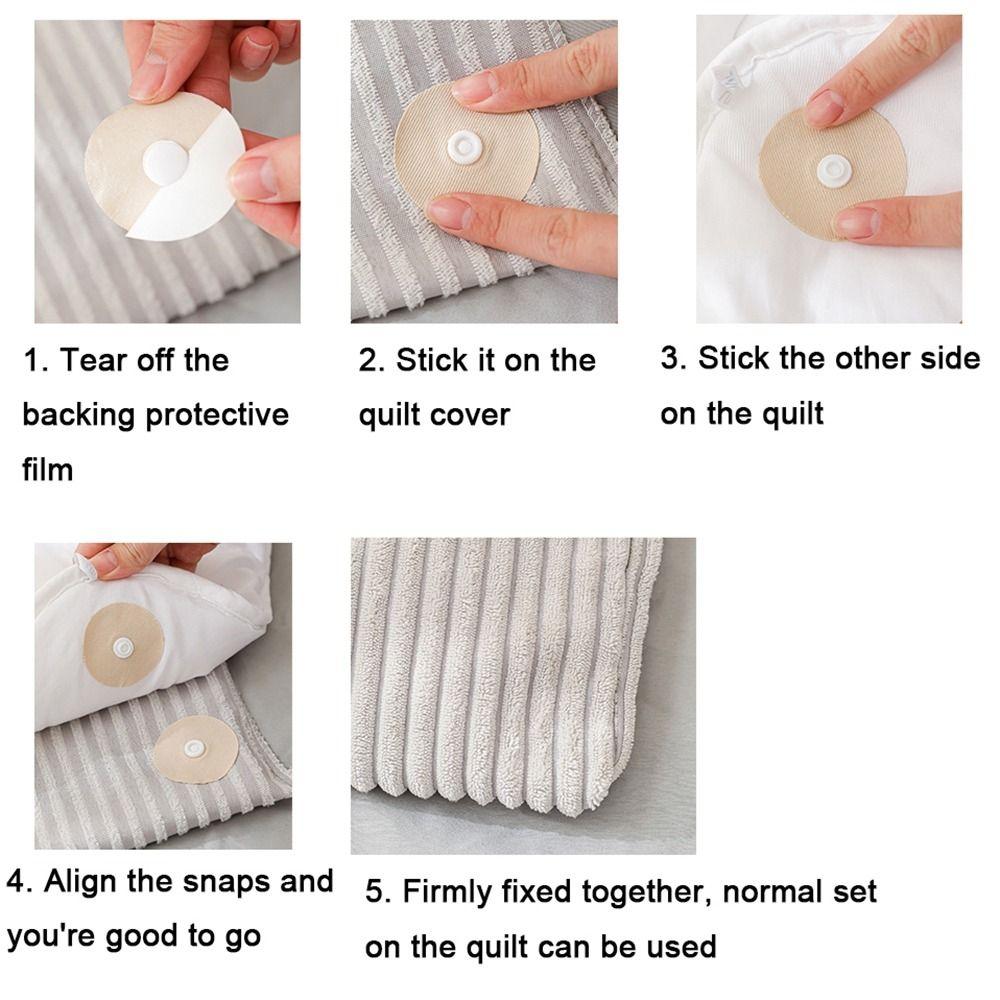 1. Tear off the backing protective film

2. Stick it on the quilt cover

3. Stick the other side on the quilt

4. Align the snaps and you're good to go

5. Firmly fixed together, normal set on the quilt can be used