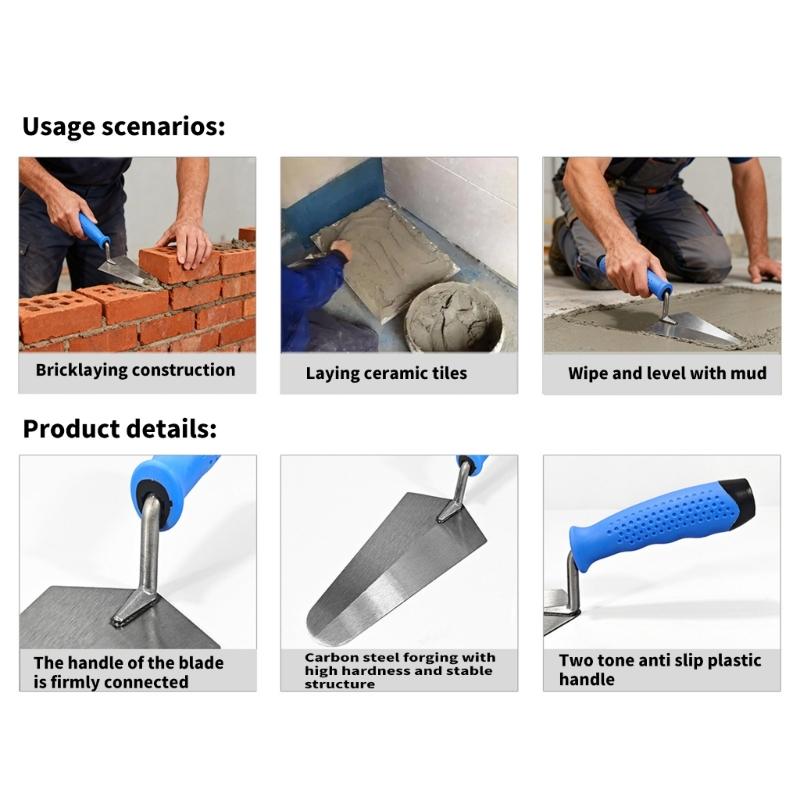 Usage scenarios:

Bricklaying construction

Laying ceramic tiles

Wipe and level with mud

Product details:

The handle of the blade is firmly connected

Carbon steel forging with high hardness and stable structure

Two tone anti slip plastic handle