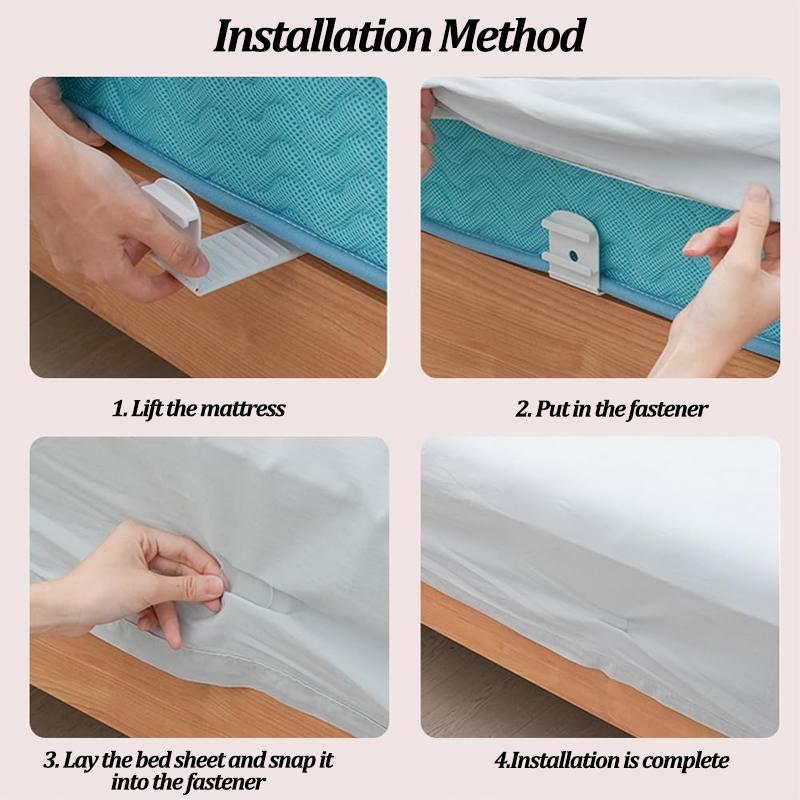 Installation Method

1. Lift the mattress

2. Put in the fastener

3. Lay the bed sheet and snap it into the fastener

4.Installation is complete