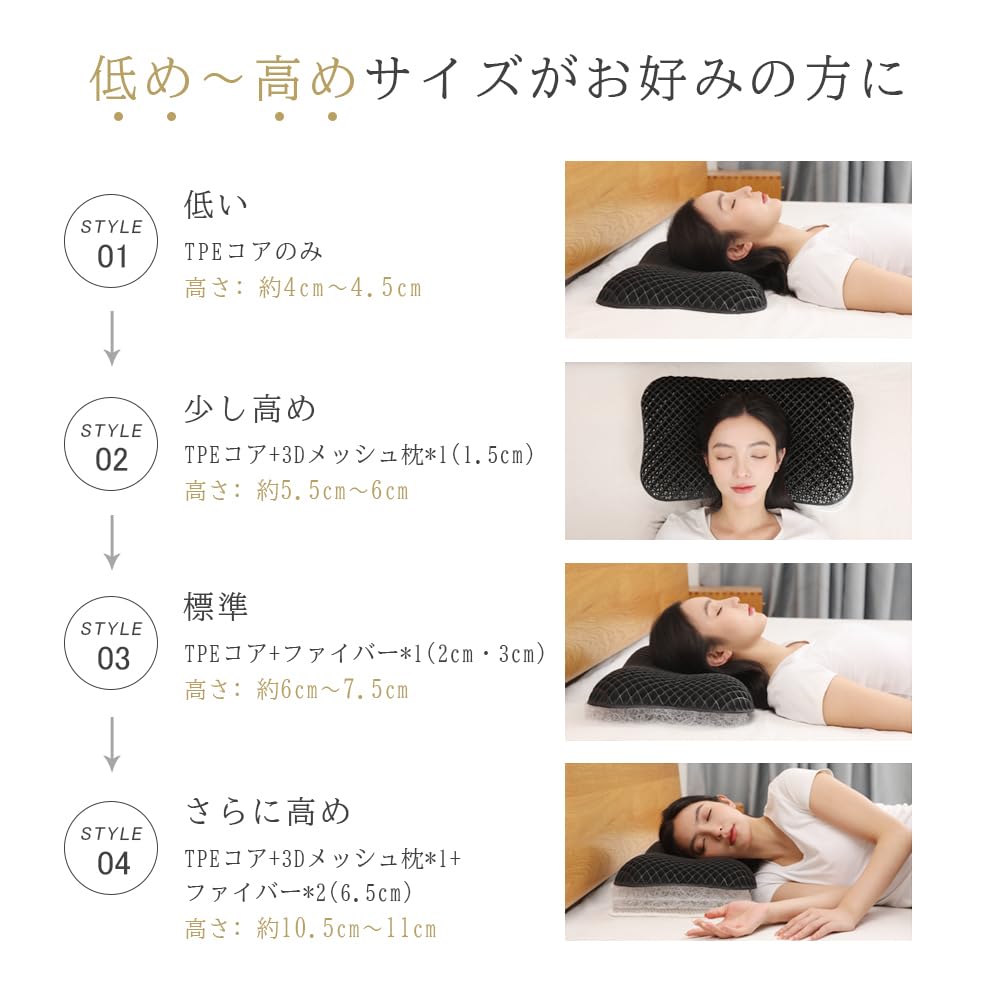 低め～高めサイズがお好みの方に

STYLE 01
低い
TPEコアのみ
高さ：約4cm～4.5cm

STYLE 02
少し高め
TPEコア+3Dメッシュ枕*1(1.5cm)
高さ：約5.5cm～6cm

STYLE 03
標準
TPEコア+ファイバー*1(2cm・3cm)
高さ：約6cm～7.5cm

STYLE 04
さらに高め
TPEコア+3Dメッシュ枕*1+ファイバー*2(6.5cm)
高さ：約10.5cm～11cm