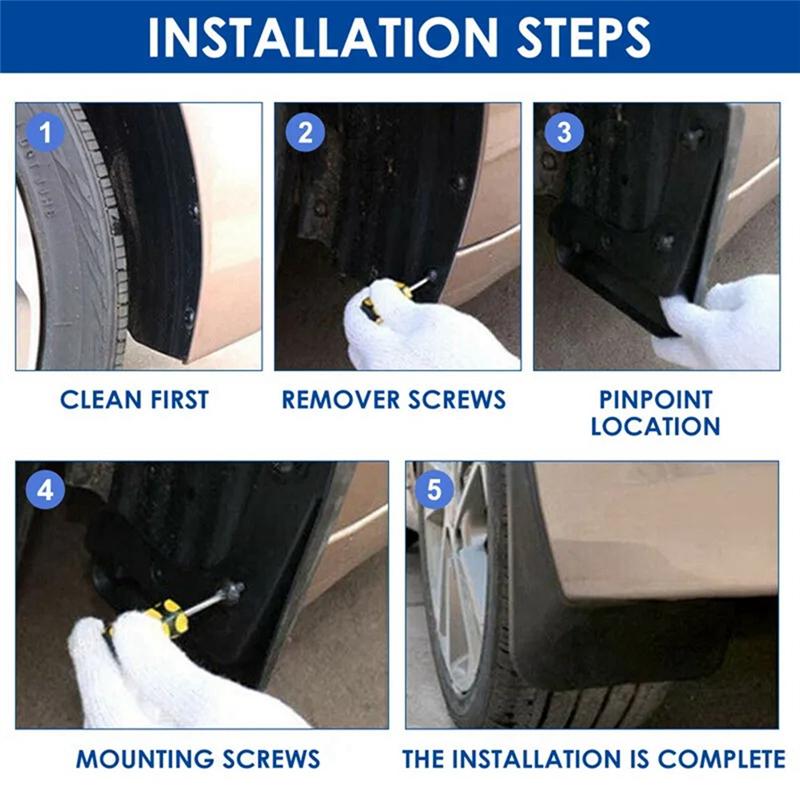 INSTALLATION STEPS

1

CLEAN FIRST

2

REMOVER SCREWS

3

PINPOINT LOCATION

4

MOUNTING SCREWS

5

THE INSTALLATION IS COMPLETE