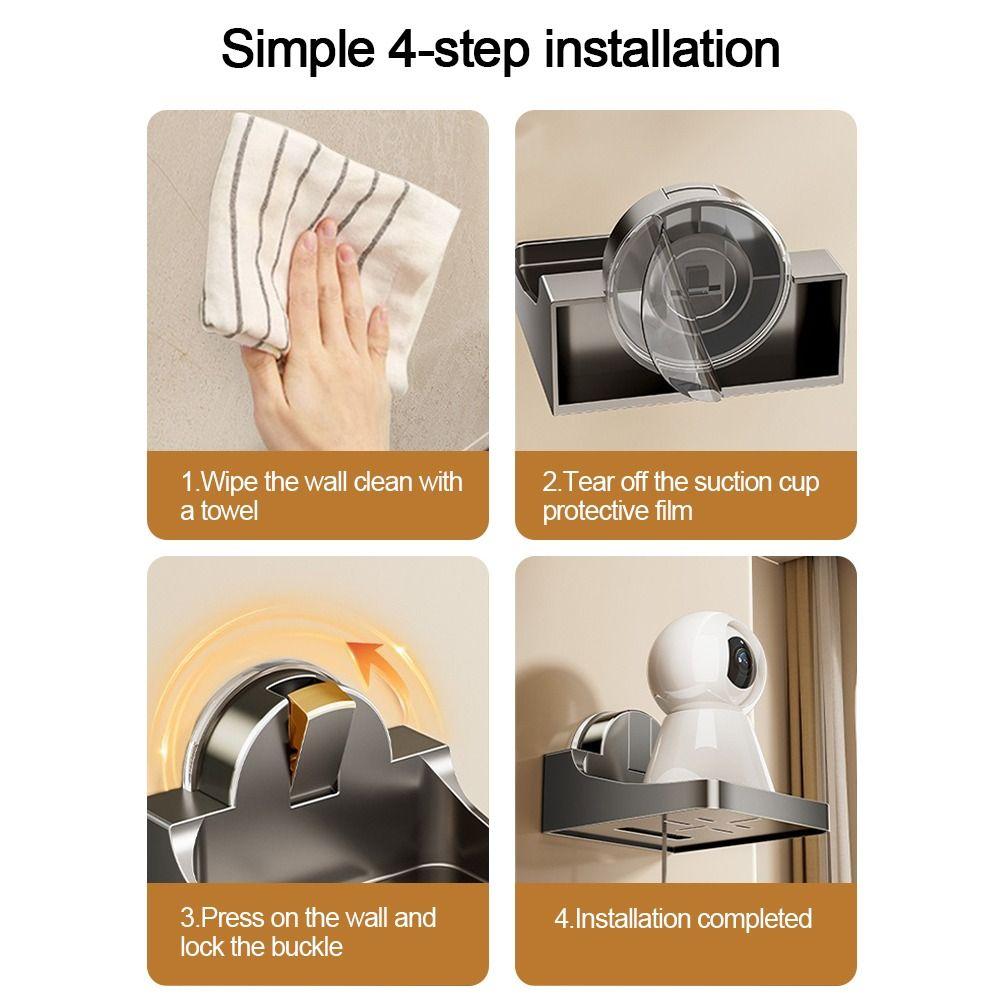 Simple 4-step installation

1.Wipe the wall clean with a towel

2.Tear off the suction cup protective film

3.Press on the wall and lock the buckle

4.Installation completed