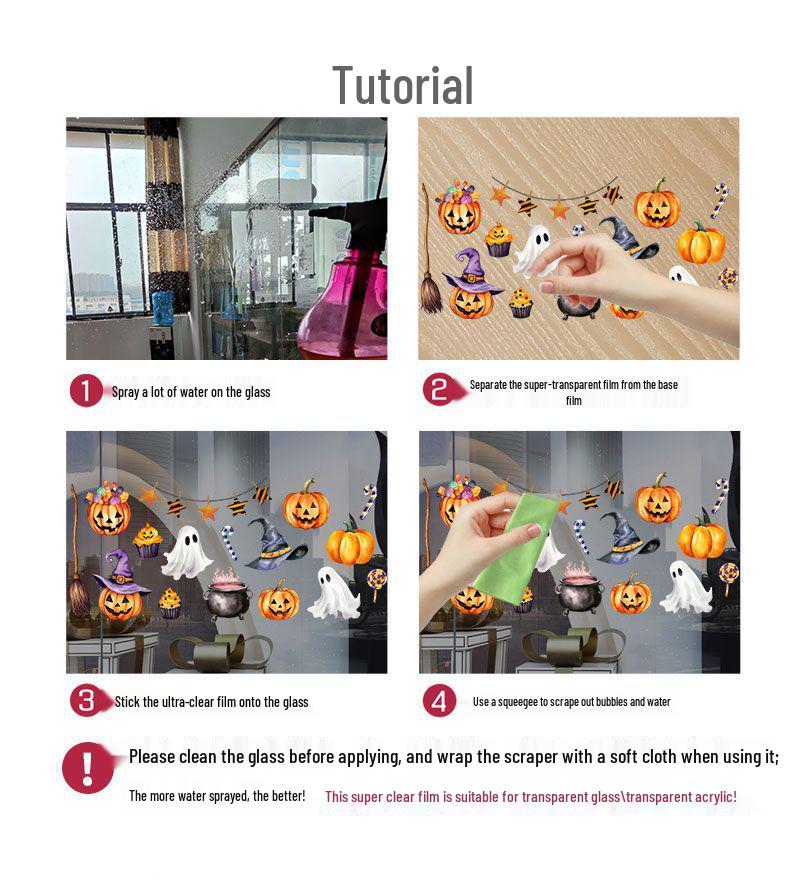 Tutorial

1 Spray a lot of water on the glass

2 Separate the super-transparent film from the base film

3 Stick the ultra-clear film onto the glass

4 Use a squeegee to scrape out bubbles and water

! Please clean the glass before applying, and wrap the scraper with a soft cloth when using it;

The more water sprayed, the better! This super clear film is suitable for transparent glass\transparent acrylic!