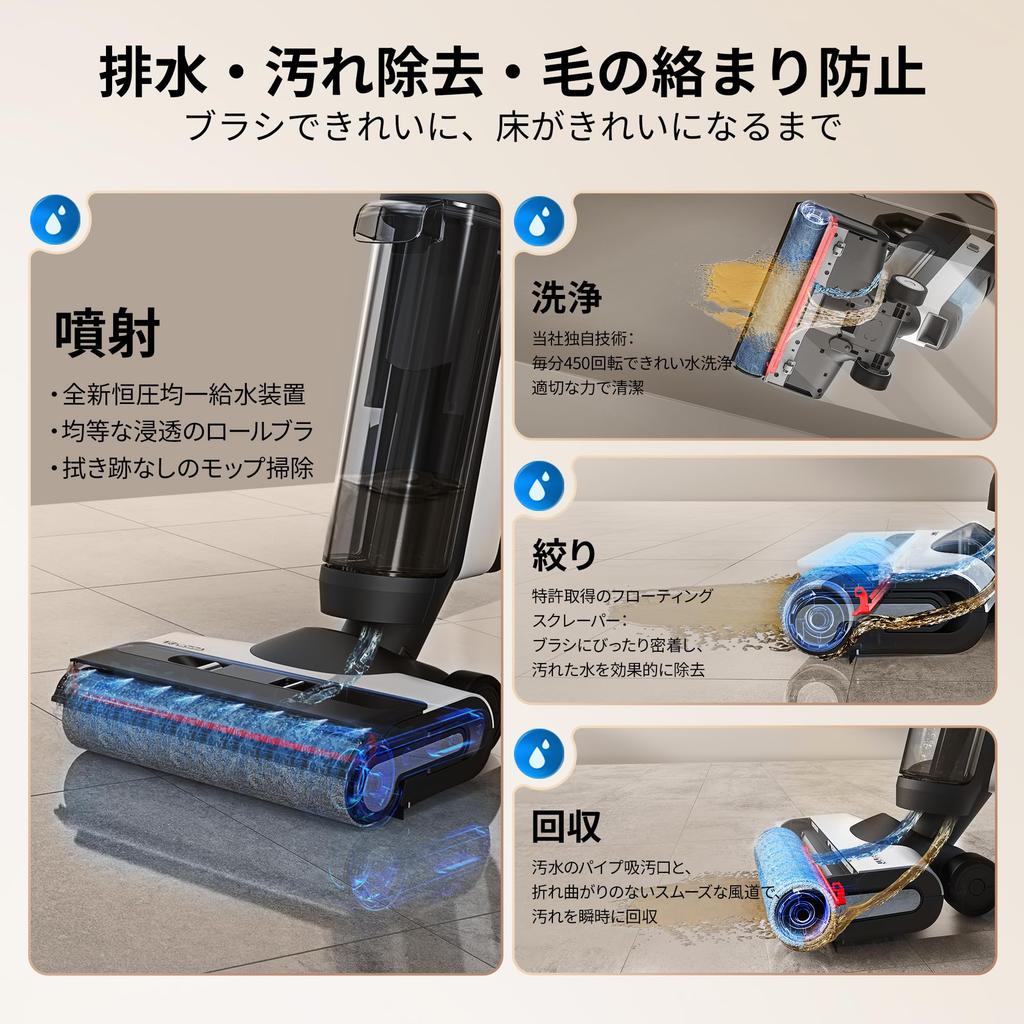 排水・汚れ除去・毛の絡まり防止
ブラシできれいに、床がきれいになるまで

噴射
・全新恒圧均一給水装置
・均等な浸透のロールブラ
・拭き跡なしのモップ掃除

洗浄
当社独自技術：
毎分450回転できれい水洗浄
適切な力で清潔

絞り
特許取得のフローティング
スクレーパー：
ブラシにぴったり密着し、
汚れた水を効果的に除去

回収
汚水のパイプ吸汚口と、
折れ曲がりのないスムーズな風道で
汚れを瞬時に回収