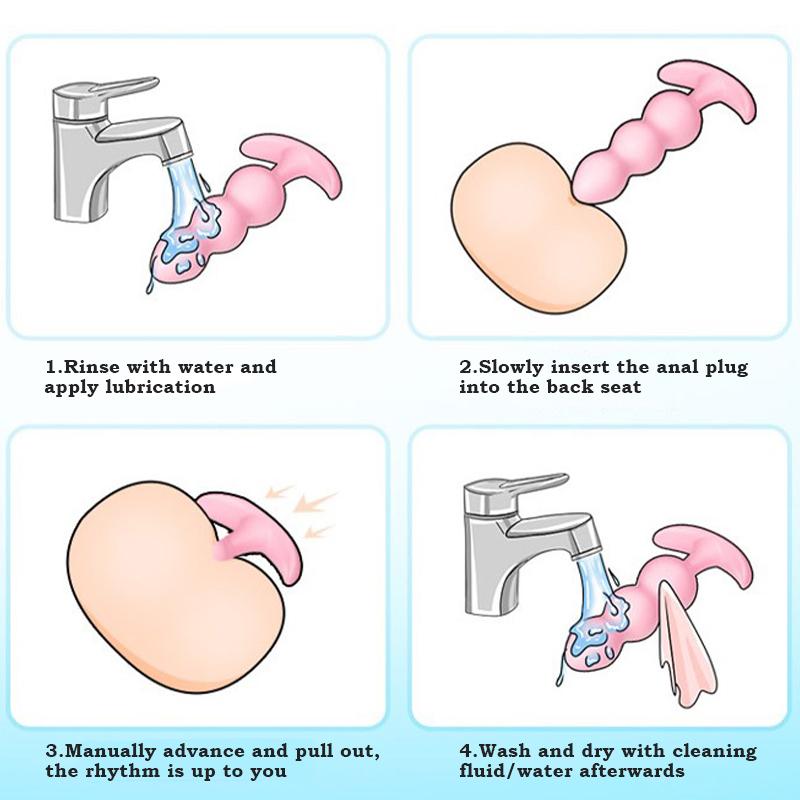 1.Rinse with water and apply lubrication

2.Slowly insert the anal plug into the back seat

3.Manually advance and pull out, the rhythm is up to you

4.Wash and dry with cleaning fluid/water afterwards