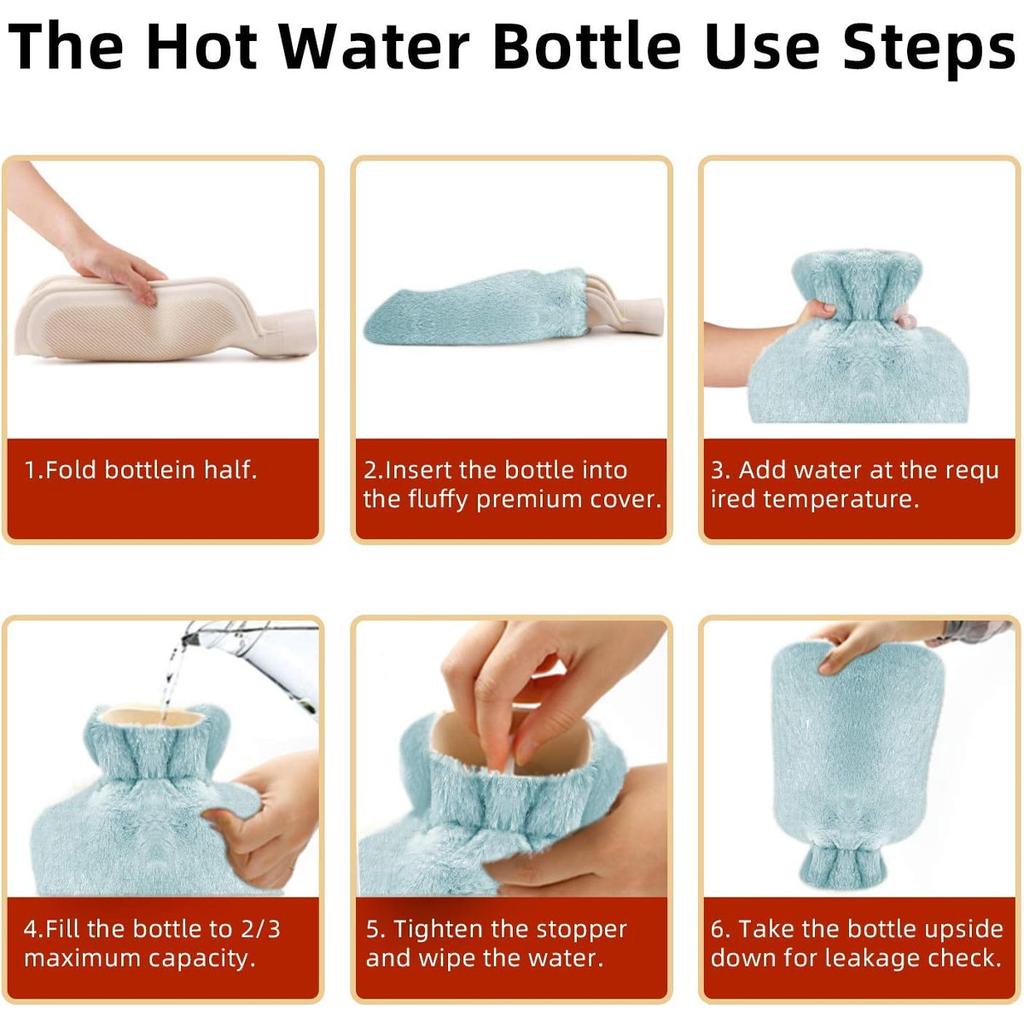 The Hot Water Bottle Use Steps

1.Fold bottlein half.

2.Insert the bottle into the fluffy premium cover.

3. Add water at the requ ired temperature.

4.Fill the bottle to 2/3 maximum capacity.

5. Tighten the stopper and wipe the water.

6. Take the bottle upside down for leakage check.