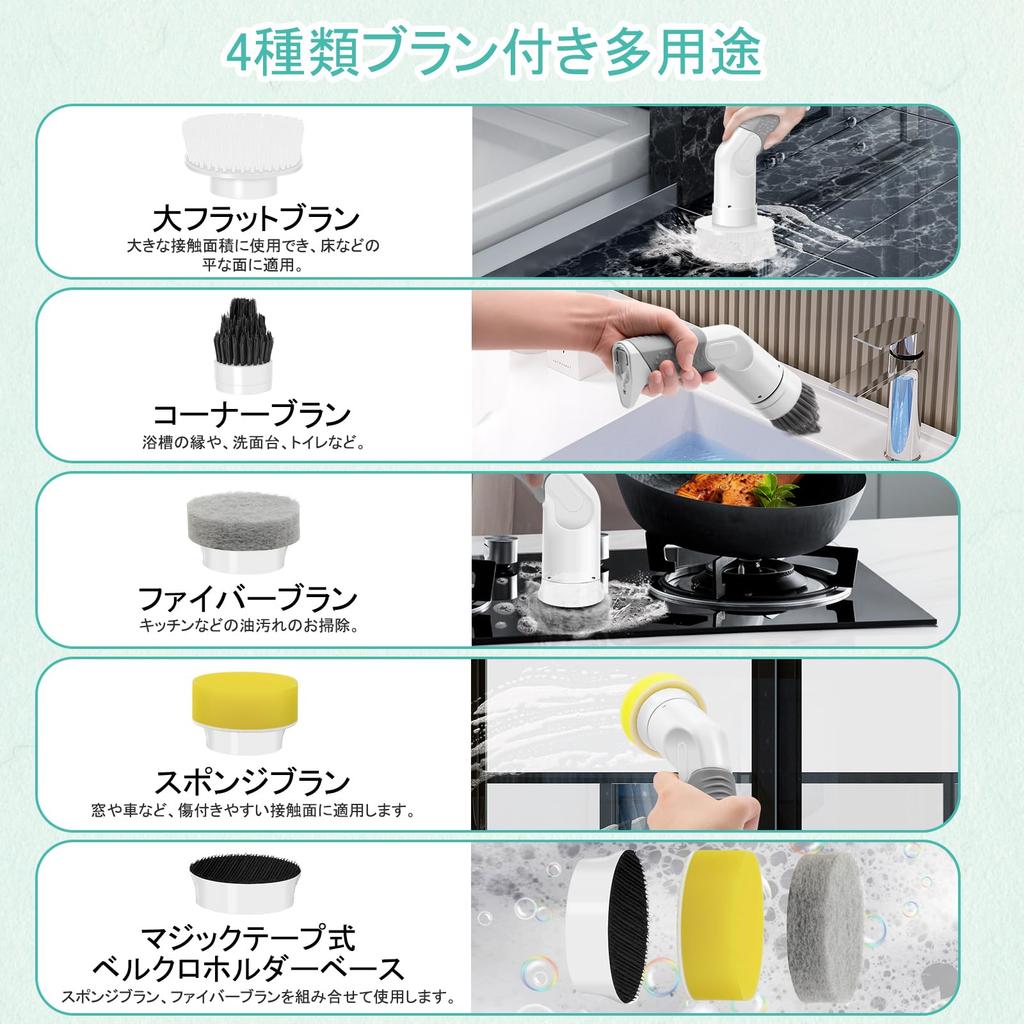 4種類ブラン付き多用途

大フラットブラン
大きな接触面積に使用でき、床などの平な面に適用。

コーナーブラン
浴槽の縁や、洗面台、トイレなど。

ファイバーブラン
キッチンなどの油汚れのお掃除。

スポンジブラン
窓や車など、傷付きやすい接触面に適用します。

マジックテープ式
ベルクロホルダーベース
スポンジブラン、ファイバーブランを組み合せて使用します。