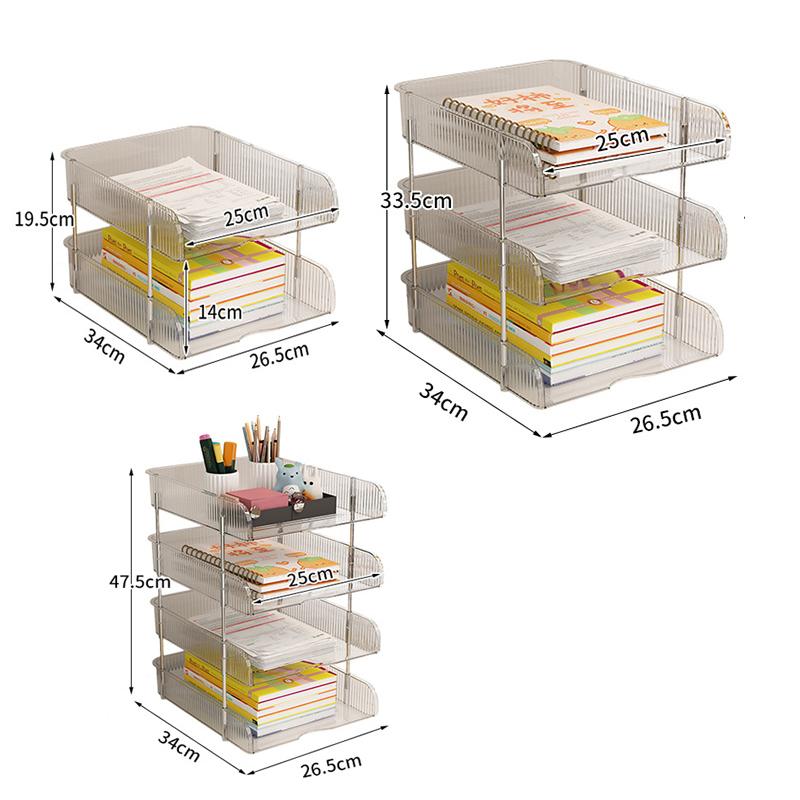 19.5cm
25cm
14cm
34cm
26.5cm

33.5cm
25cm
34cm
26.5cm

47.5cm
25cm
34cm
26.5cm