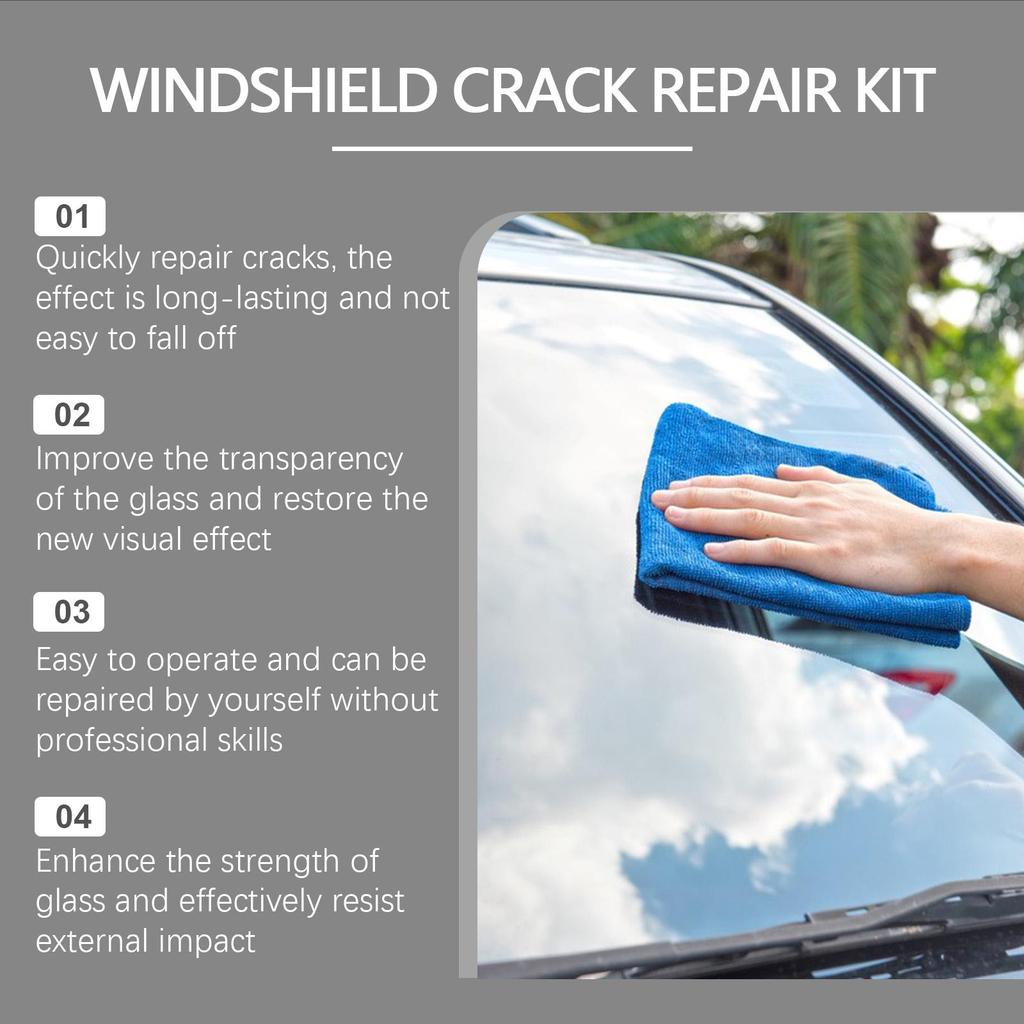 WINDSHIELD CRACK REPAIR KIT

01
Quickly repair cracks, the effect is long-lasting and not easy to fall off

02
Improve the transparency of the glass and restore the new visual effect

03
Easy to operate and can be repaired by yourself without professional skills

04
Enhance the strength of glass and effectively resist external impact