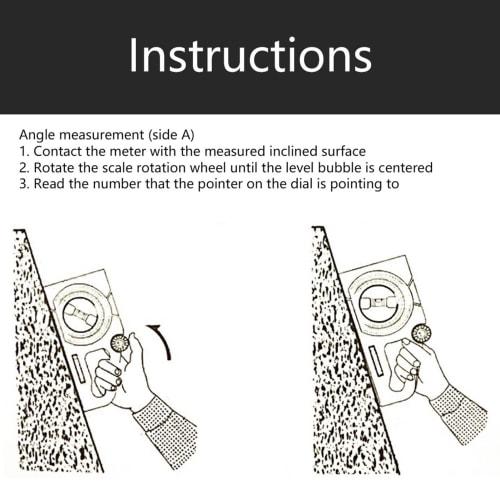 Instructions

Angle measurement (side A)
1. Contact the meter with the measured inclined surface
2. Rotate the scale rotation wheel until the level bubble is centered
3. Read the number that the pointer on the dial is pointing to