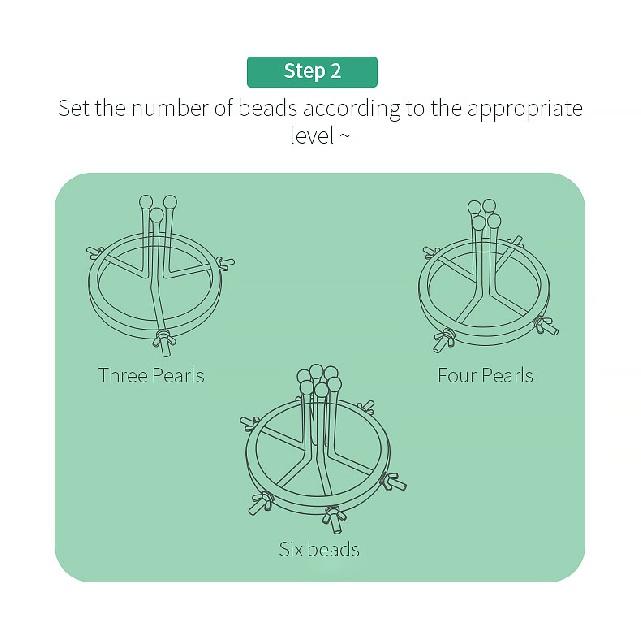 Step 2

Set the number of beads according to the appropriate level ~

Three Pearls

Four Pearls

Six beads