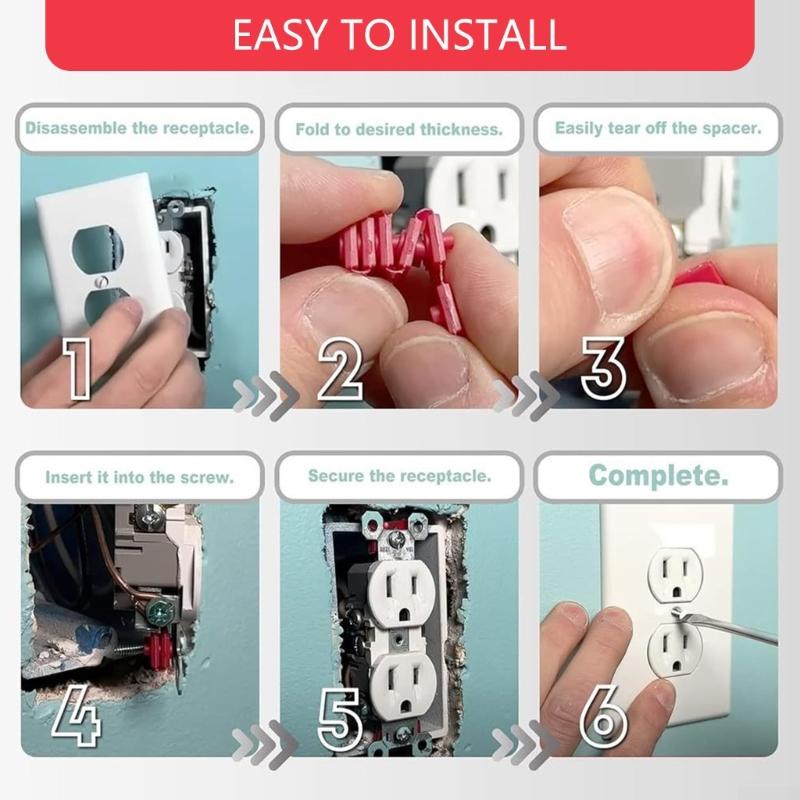 EASY TO INSTALL

Disassemble the receptacle.

1

Fold to desired thickness.

2

Easily tear off the spacer.

3

Insert it into the screw.

4

Secure the receptacle.

5

Complete.

6