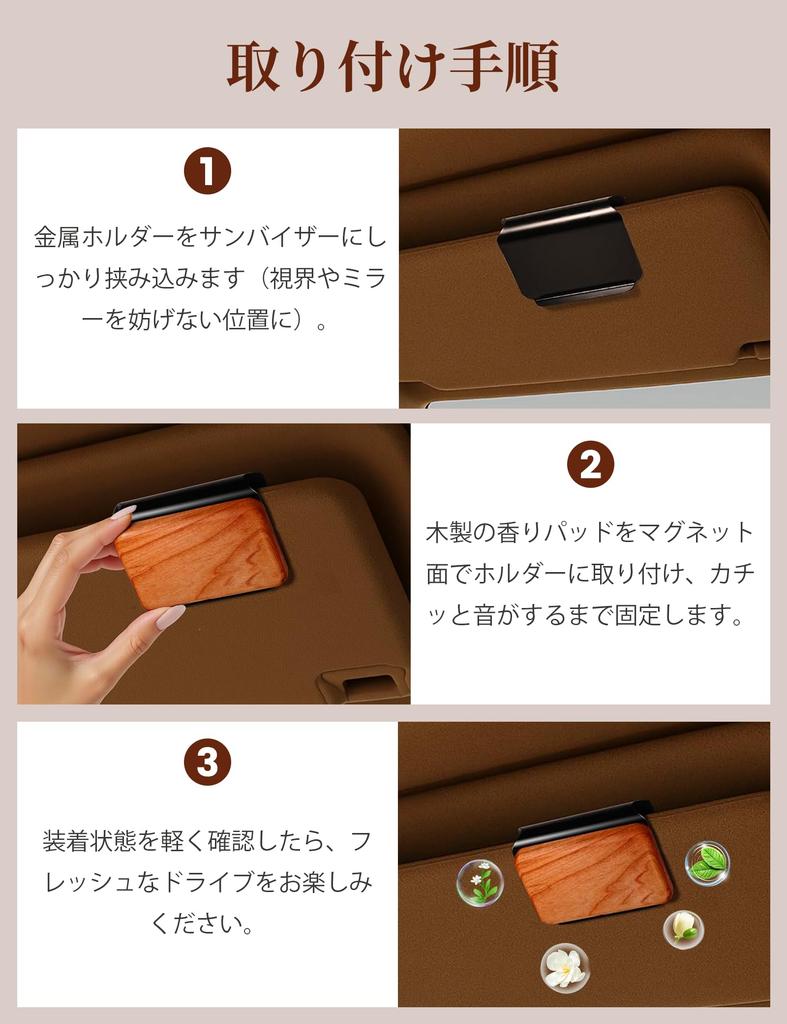 取り付け手順

1

金属ホルダーをサンバイザーにしっかり挟み込みます（視界やミラーを妨げない位置に）。

2

木製の香りパッドをマグネット面でホルダーに取り付け、カチッと音がするまで固定します。

3

装着状態を軽く確認したら、フレッシュなドライブをお楽しみください。