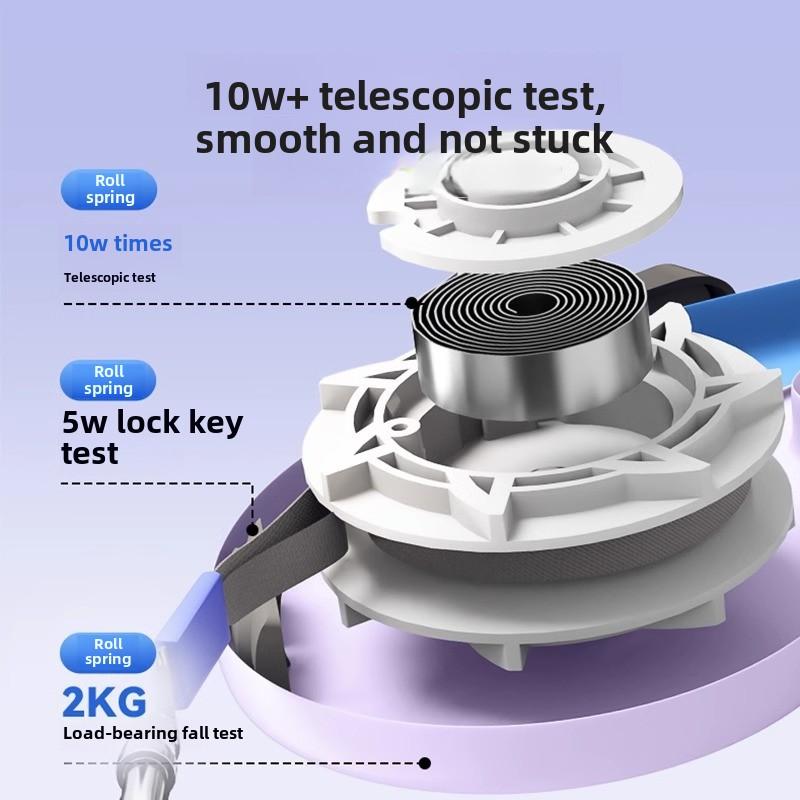 10w+ telescopic test, smooth and not stuck

Roll spring

10w times

Telescopic test

Roll spring

5w lock key test

Roll spring

2KG

Load-bearing fall test